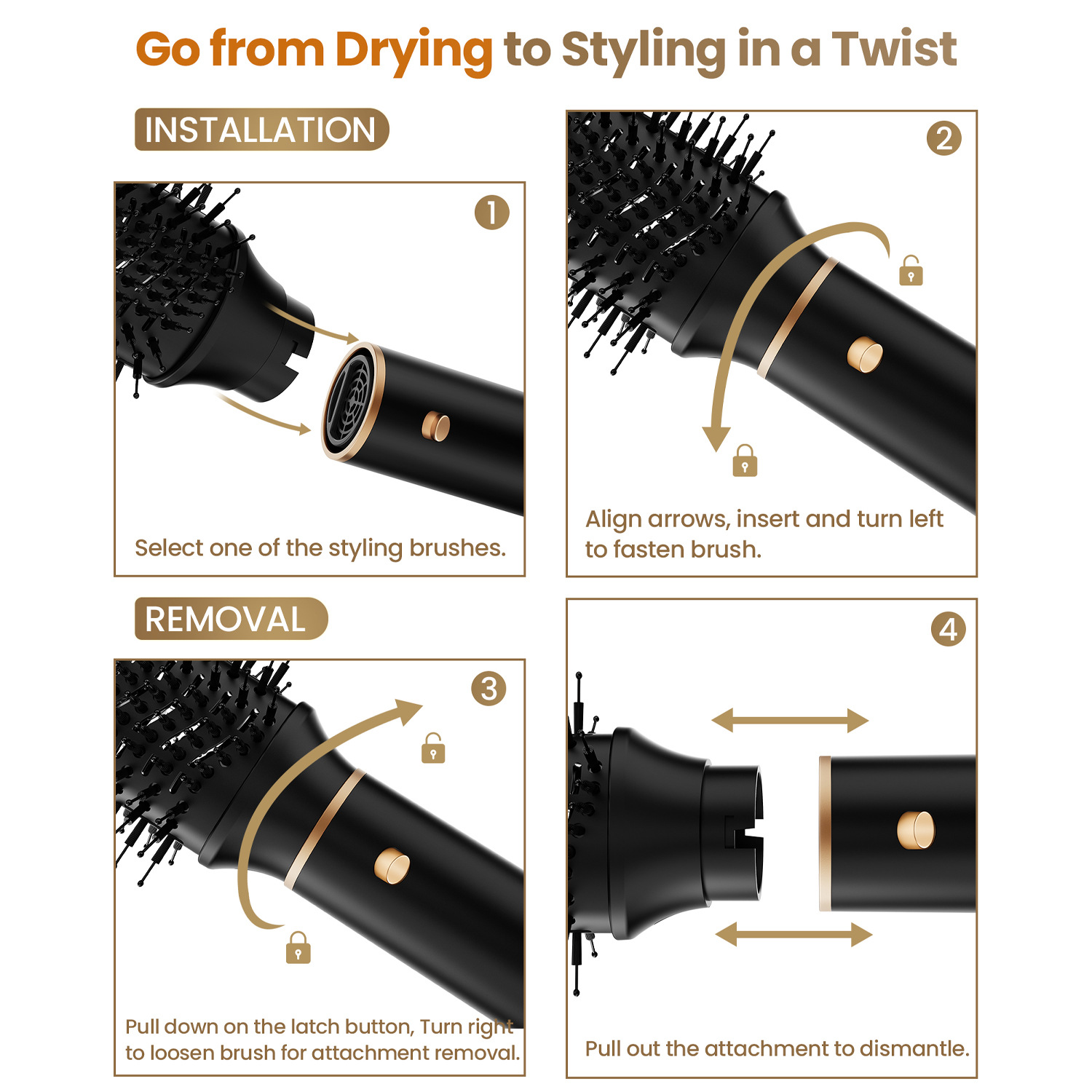 Go from Drying to Styling in a Twist

INSTALLATION

1

Select one of the styling brushes.

2

Align arrows, insert and turn left to fasten brush.

REMOVAL

3

Pull down on the latch button, Turn right to loosen brush for attachment removal.

4

Pull out the attachment to dismantle.