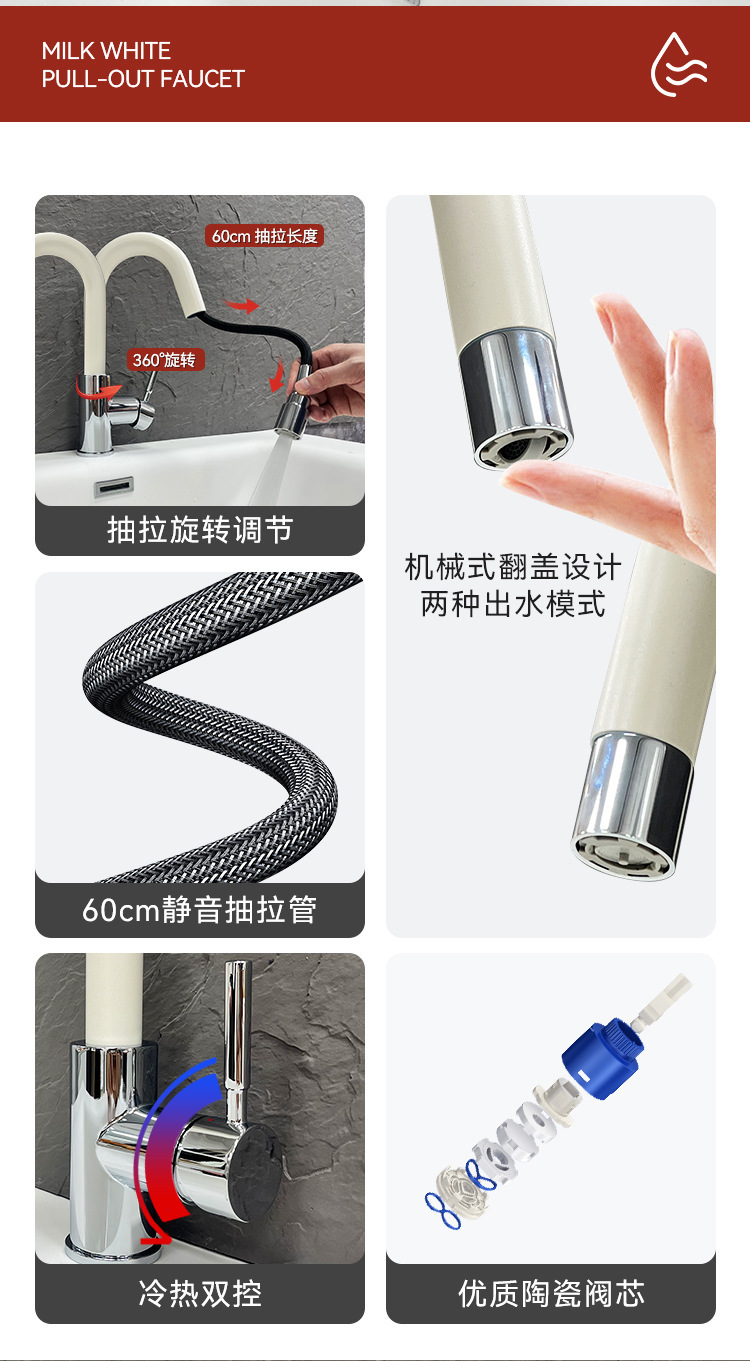 MILK WHITE
PULL-OUT FAUCET

60cm 抽拉长度

360°旋转

抽拉旋转调节

机械式翻盖设计
两种出水模式

60cm静音抽拉管

冷热双控

优质陶瓷阀芯