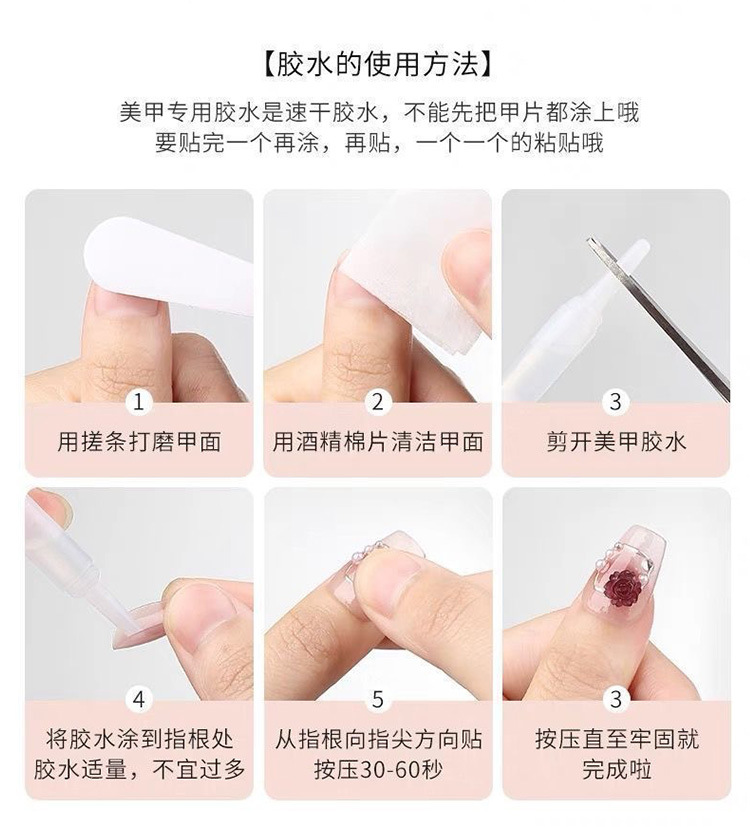 【胶水的使用方法】

美甲专用胶水是速干胶水，不能先把甲片都涂上哦
要贴完一个再涂，再贴，一个一个的粘贴哦

1
用搓条打磨甲面

2
用酒精棉片清洁甲面

3
剪开美甲胶水

4
将胶水涂到指根处
胶水适量，不宜过多

5
从指根向指尖方向贴
按压30-60秒

3
按压直至牢固就
完成啦