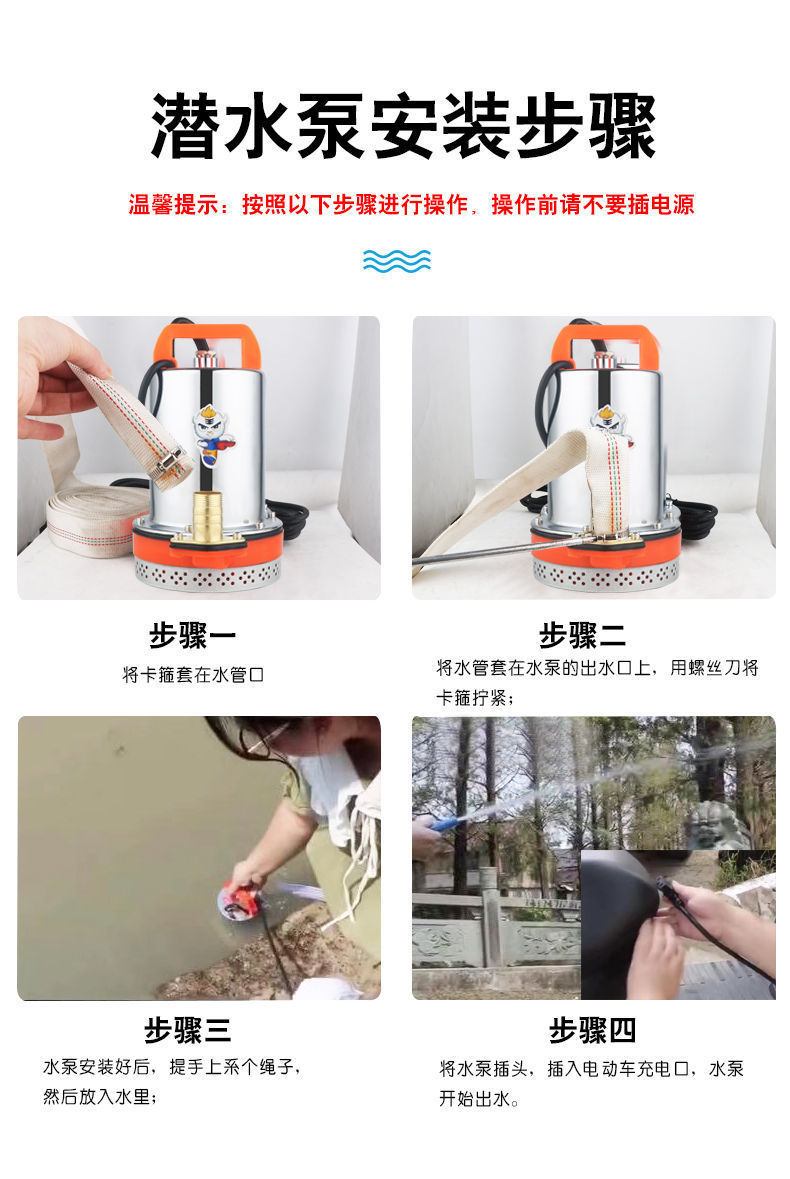 潜水泵安装步骤

温馨提示：按照以下步骤进行操作，操作前请不要插电源

步骤一

将卡箍套在水管口

步骤二

将水管套在水泵的出水口上，用螺丝刀将卡箍拧紧；

步骤三

水泵安装好后，提手上系个绳子，然后放入水里；

步骤四

将水泵插头，插入电动车充电口，水泵开始出水。