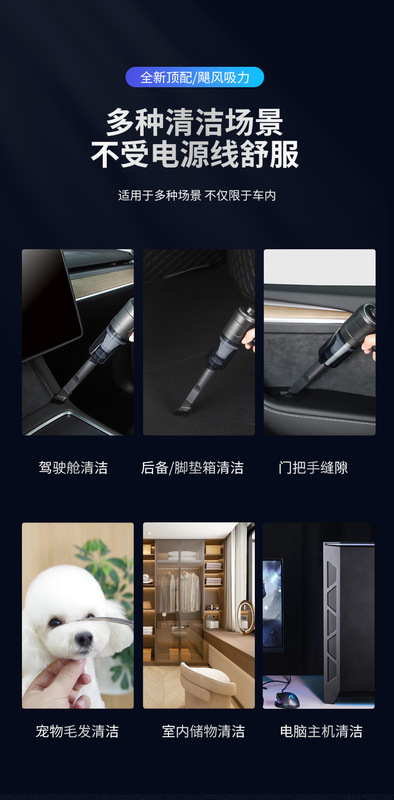 全新顶配/飓风吸力

多种清洁场景
不受电源线舒服

适用于多种场景 不仅限于车内

驾驶舱清洁

后备/脚垫箱清洁

门把手缝隙

宠物毛发清洁

室内储物清洁

电脑主机清洁