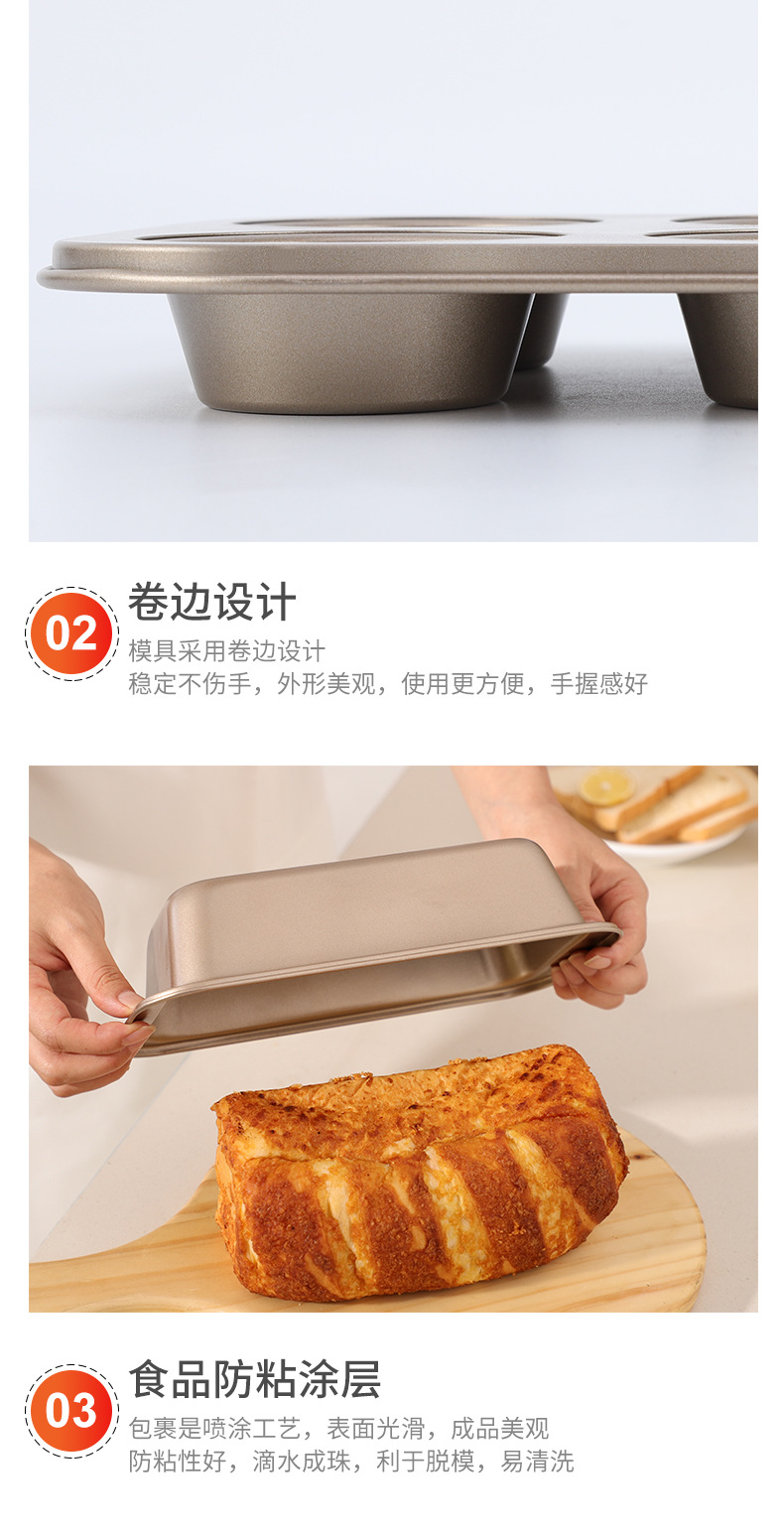 02

卷边设计

模具采用卷边设计
稳定不伤手，外形美观，使用更方便，手握感好

03

食品防粘涂层

包裹是喷涂工艺，表面光滑，成品美观
防粘性好，滴水成珠，利于脱模，易清洗