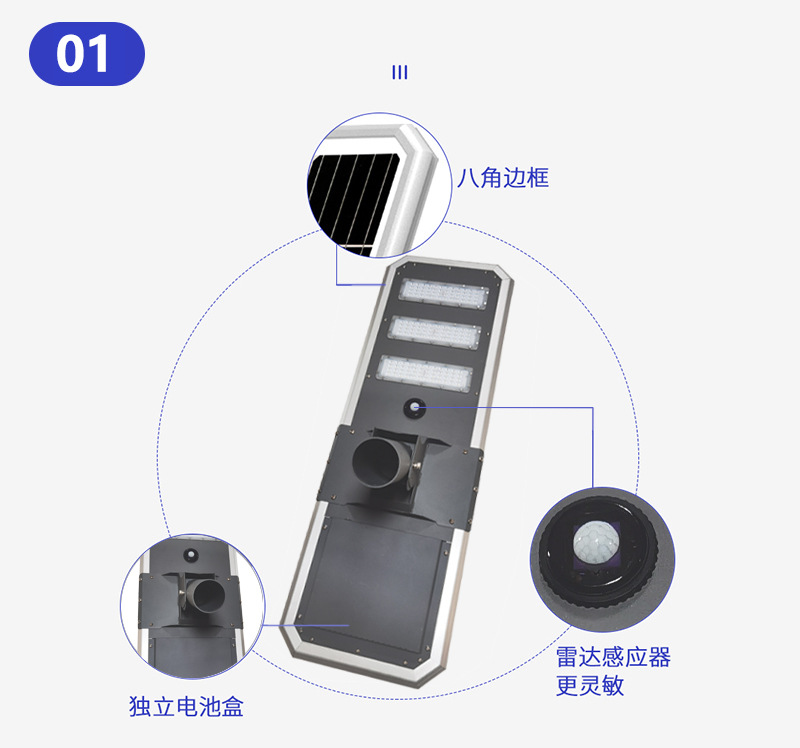 01

III

八角边框

雷达感应器
更灵敏

独立电池盒