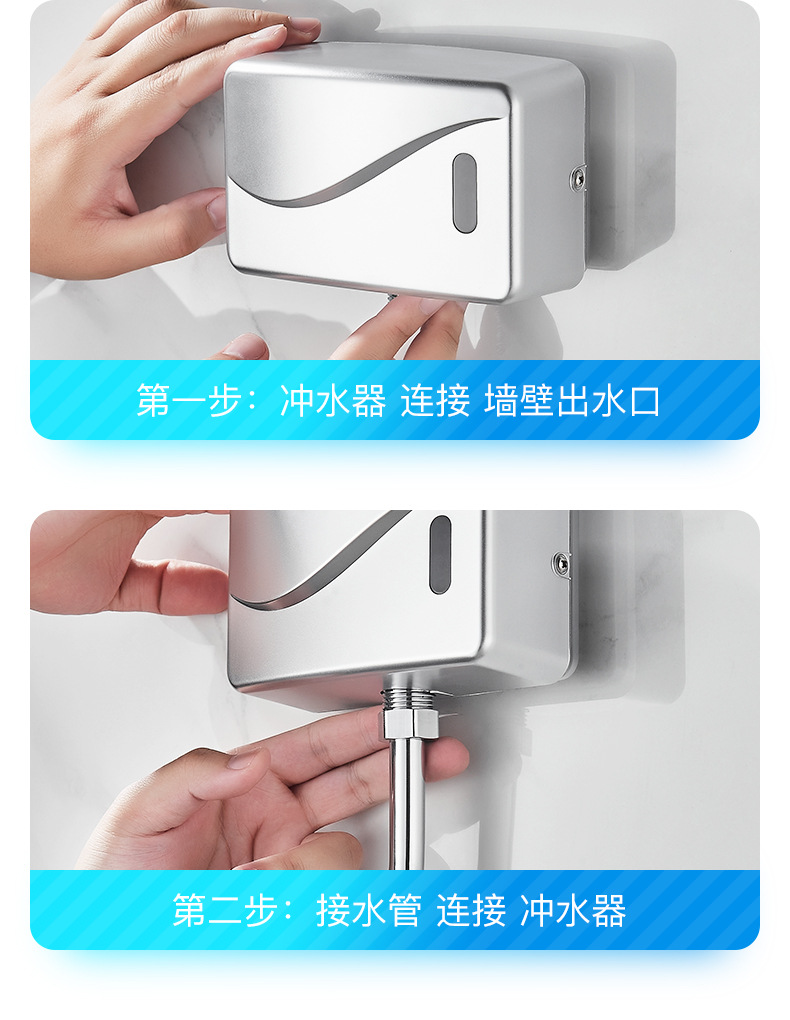 第一步：冲水器 连接 墙壁出水口

第二步：接水管 连接 冲水器