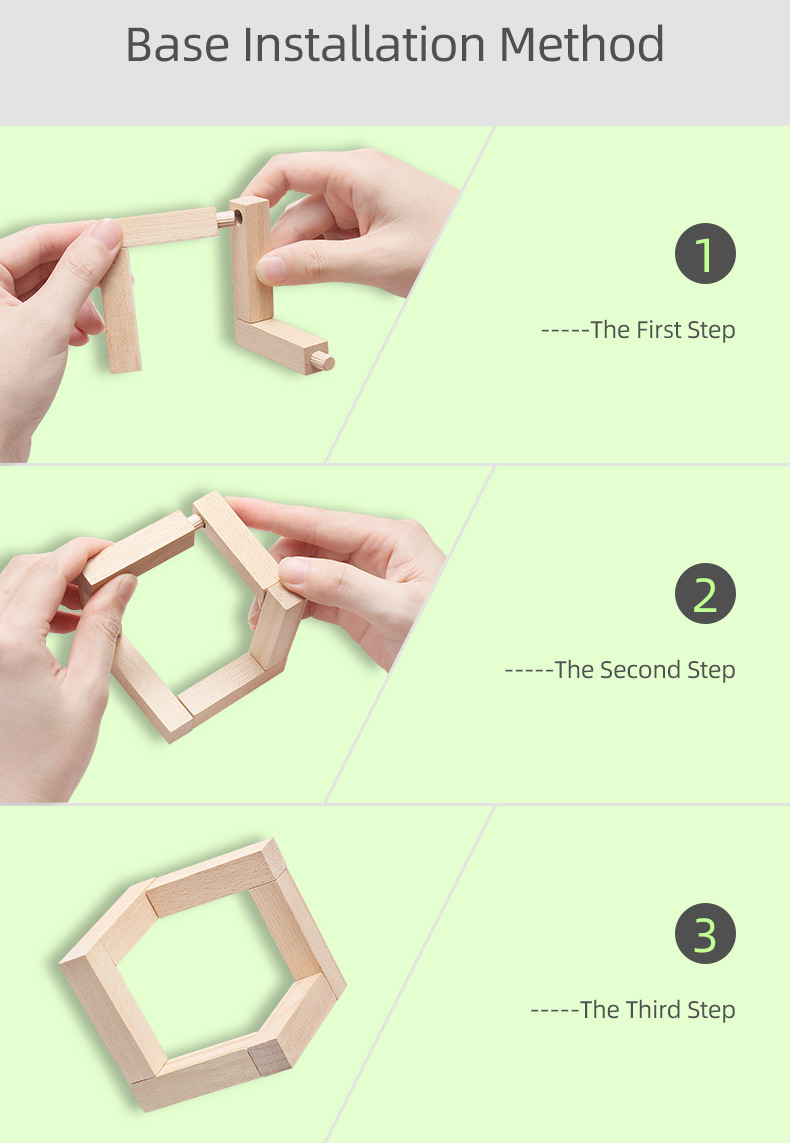 Base Installation Method

1

-----The First Step

2

-----The Second Step

3

-----The Third Step