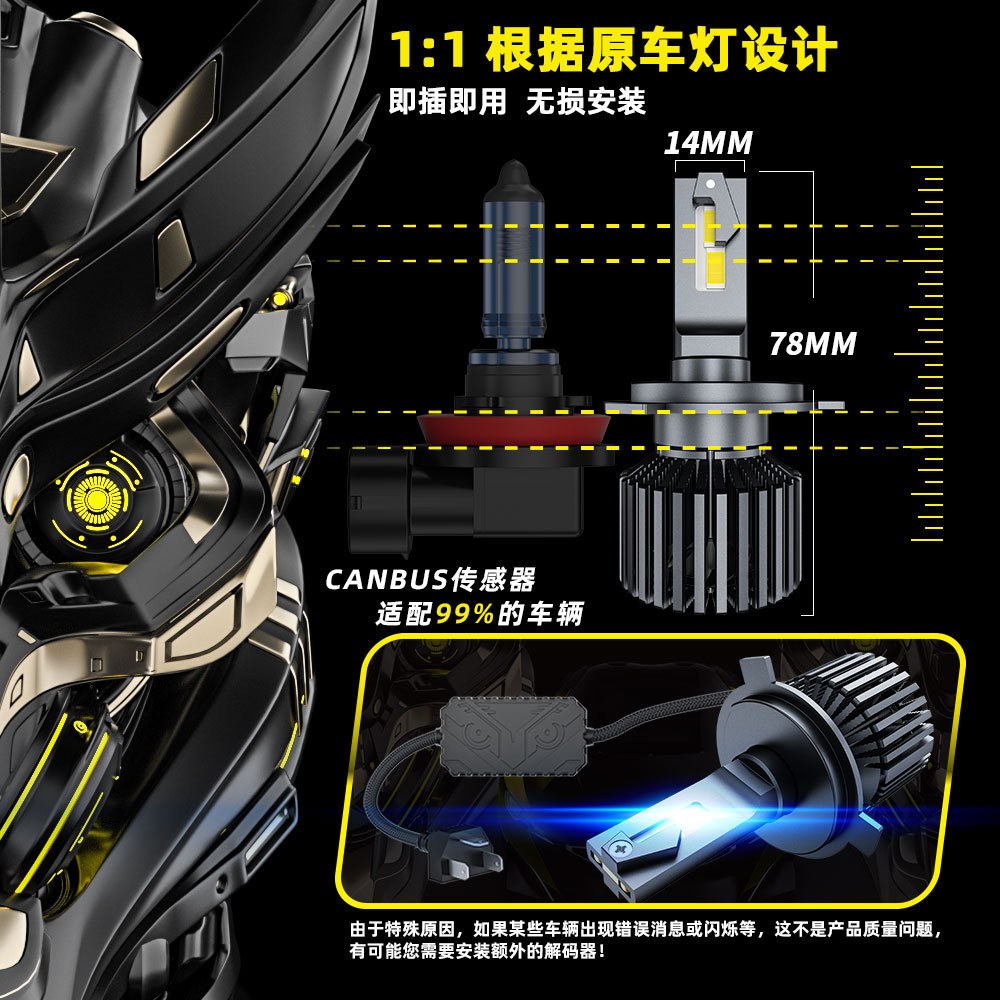 1:1 根据原车灯设计

即插即用 无损安装

14MM

78MM

CANBUS传感器
适配99%的车辆

由于特殊原因，如果某些车辆出现错误消息或闪烁等，这不是产品质量问题，有可能您需要安装额外的解码器！