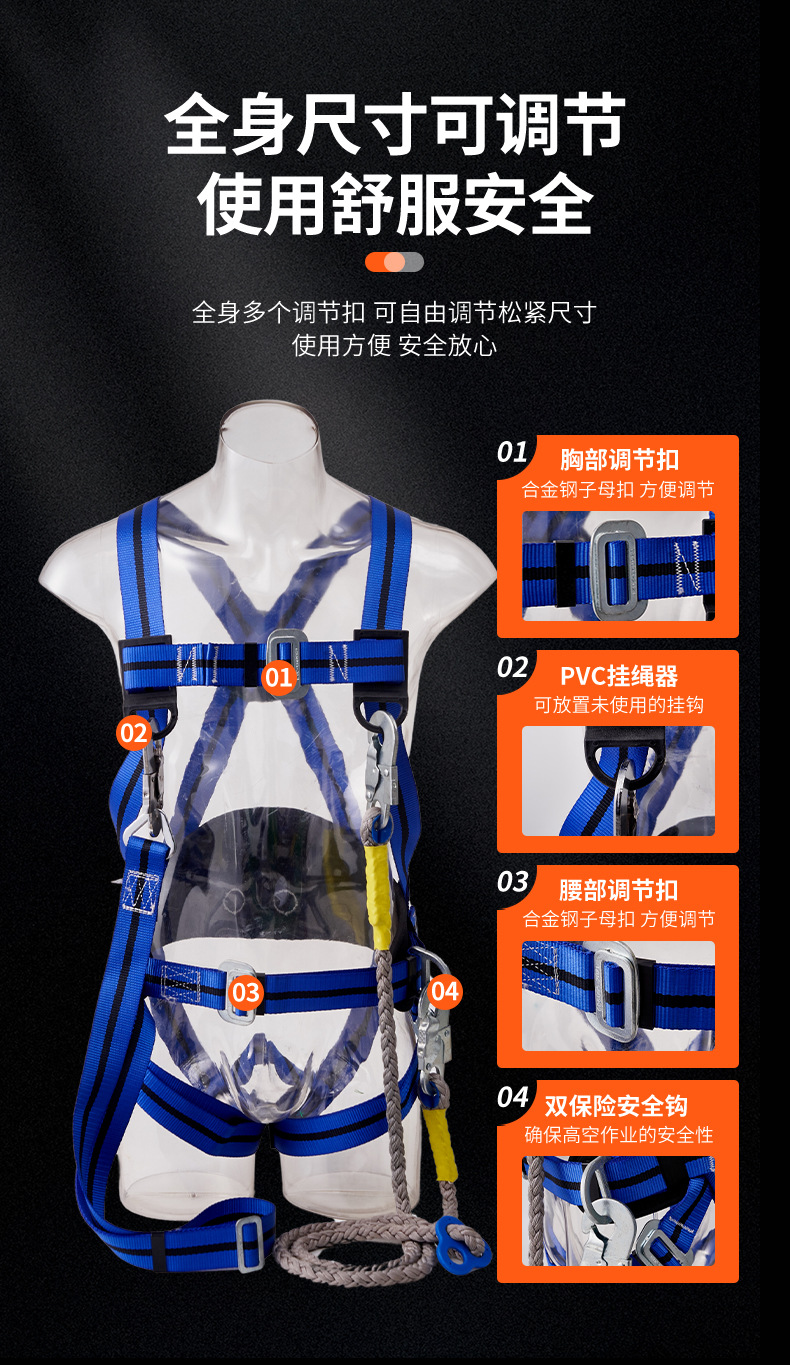 全身尺寸可调节
使用舒服安全

全身多个调节扣 可自由调节松紧尺寸
使用方便 安全放心

01

02

03

04

01 胸部调节扣
合金钢子母扣 方便调节

02 PVC挂绳器
可放置未使用的挂钩

03 腰部调节扣
合金钢子母扣 方便调节

04 双保险安全钩
确保高空作业的安全性