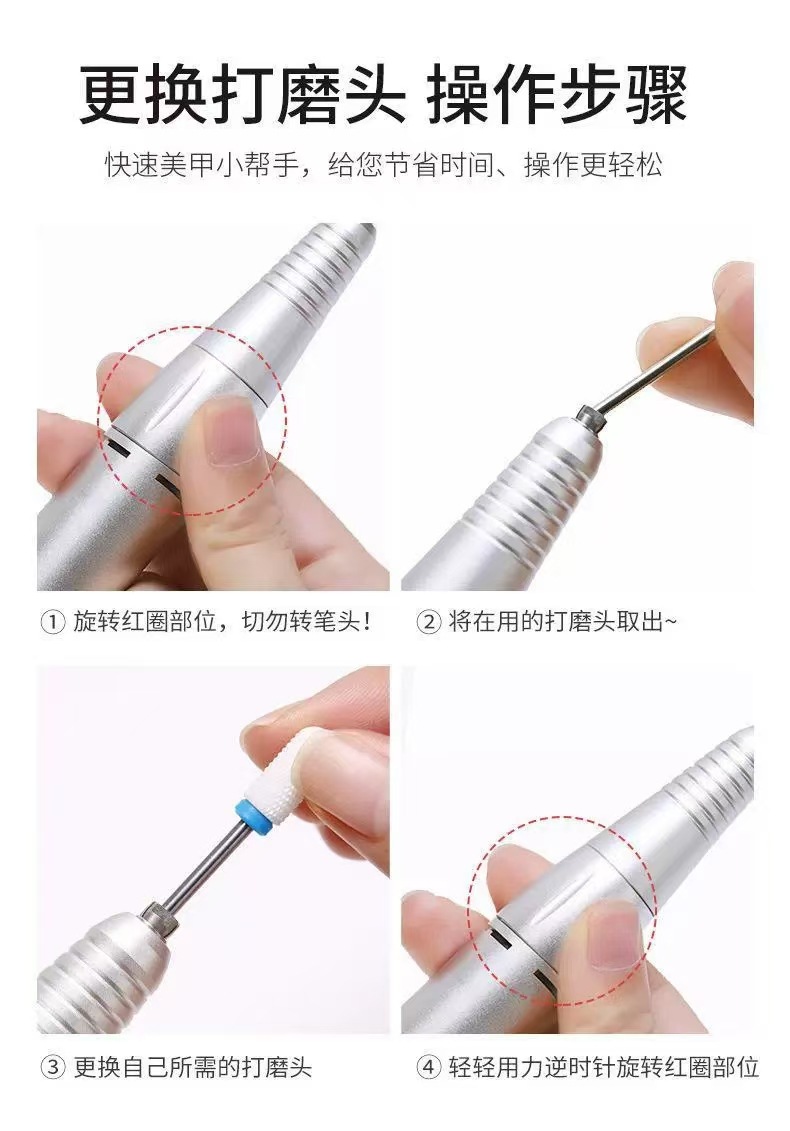 更换打磨头 操作步骤

快速美甲小帮手，给您节省时间、操作更轻松

① 旋转红圈部位，切勿转笔头！

② 将在用的打磨头取出~

③ 更换自己所需的打磨头

④ 轻轻用力逆时针旋转红圈部位