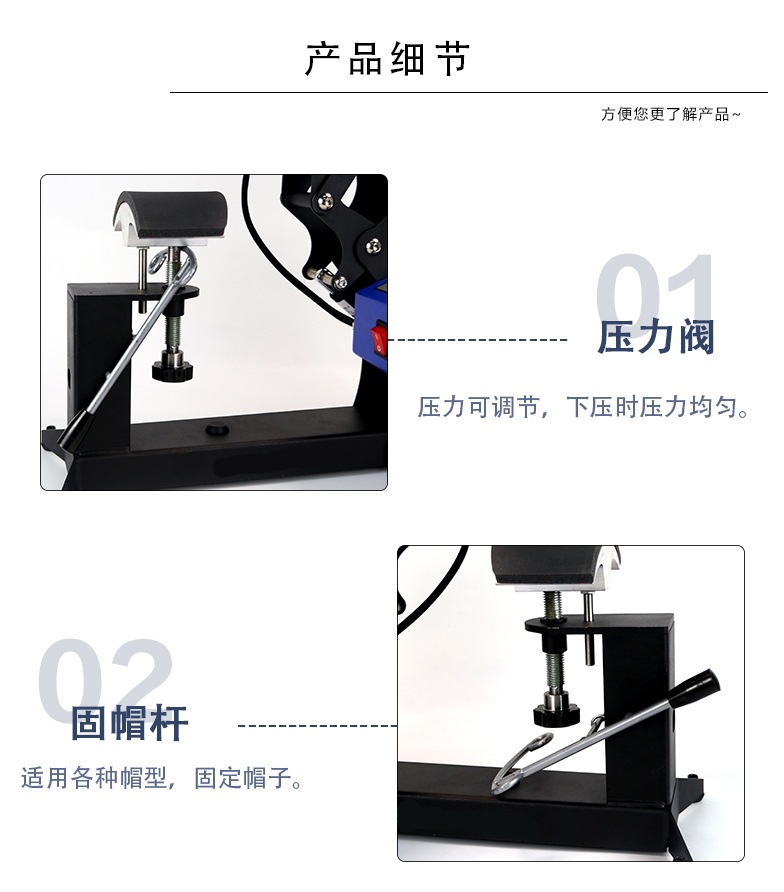 产品细节

方便您更了解产品~

01
压力阀

压力可调节，下压时压力均匀。

02
固帽杆

适用各种帽型，固定帽子。