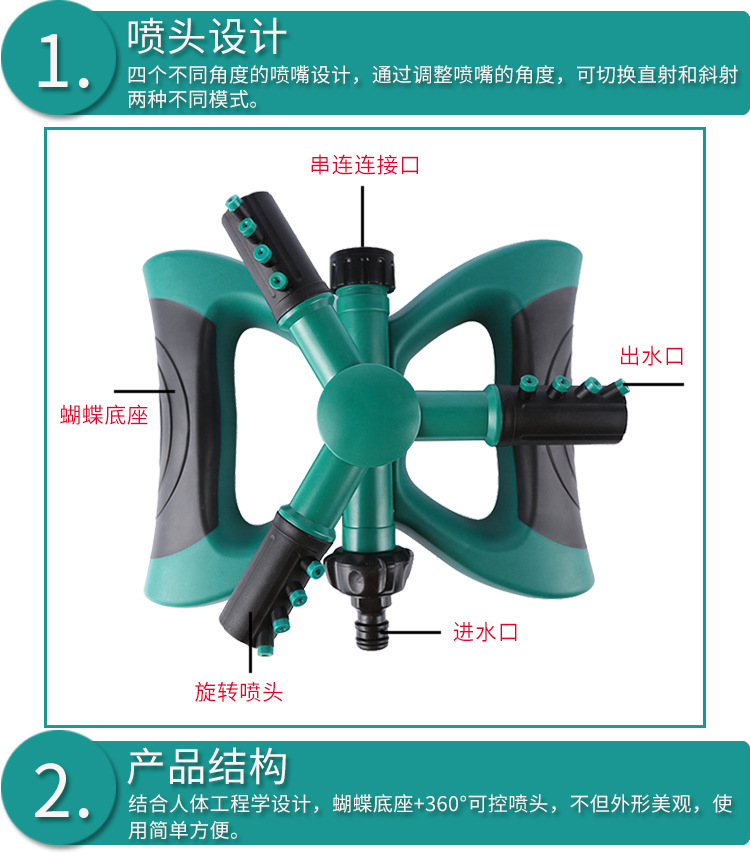 1.

喷头设计

四个不同角度的喷嘴设计，通过调整喷嘴的角度，可切换直射和斜射两种不同模式。

串连连接口

出水口

蝴蝶底座

进水口

旋转喷头

2.

产品结构

结合人体工程学设计，蝴蝶底座+360°可控喷头，不但外形美观，使用简单方便。