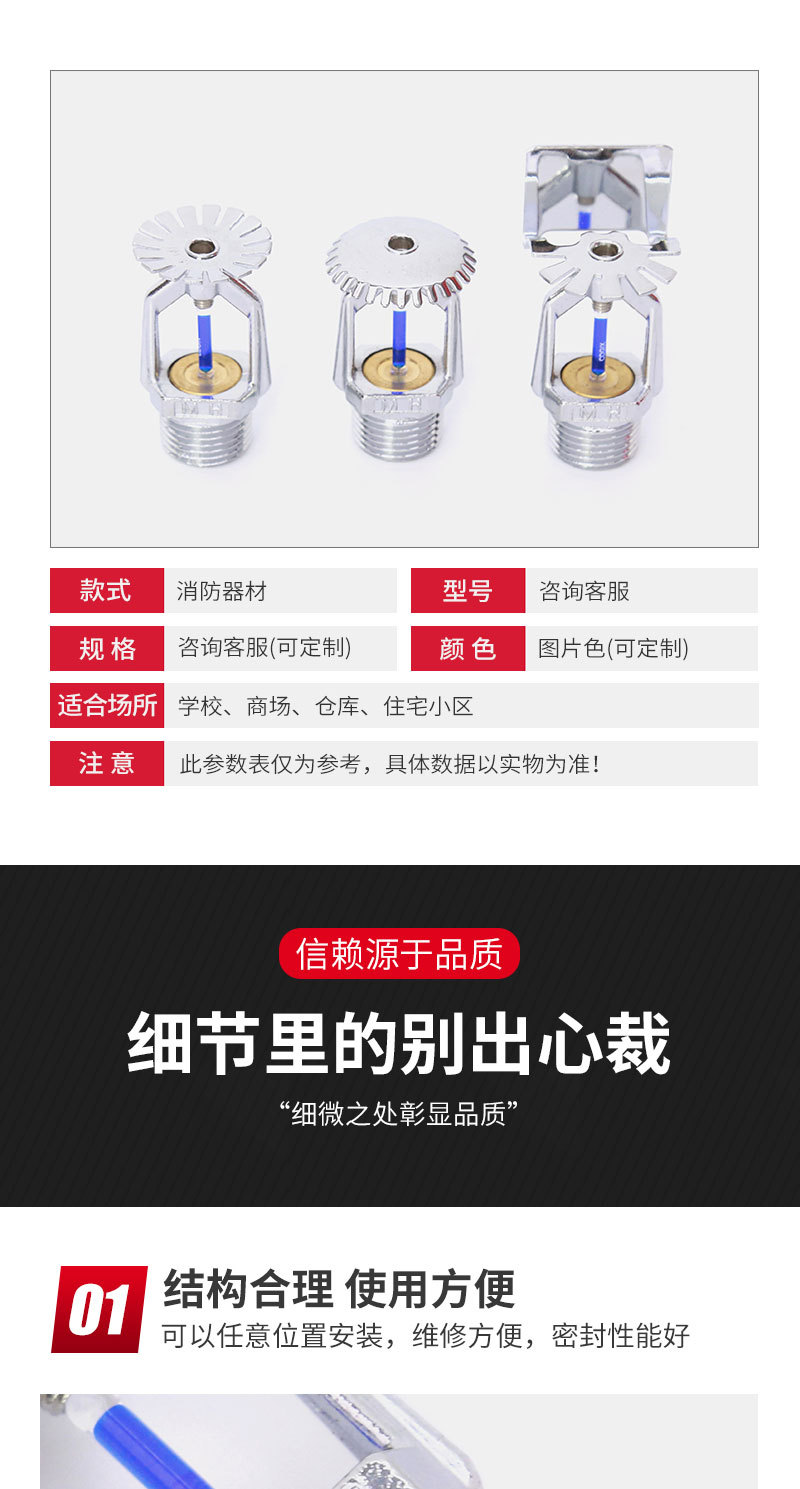 | 款式 | 消防器材 | 型号 | 咨询客服 |
|---|---|---|---|
| 规 格 | 咨询客服(可定制) | 颜 色 | 图片色(可定制) |
| 适合场所 | 学校、商场、仓库、住宅小区 | | |
| 注 意 | 此参数表仅为参考，具体数据以实物为准! | | |

信赖源于品质

细节里的别出心裁

“细微之处彰显品质”

01 结构合理 使用方便

可以任意位置安装，维修方便，密封性能好