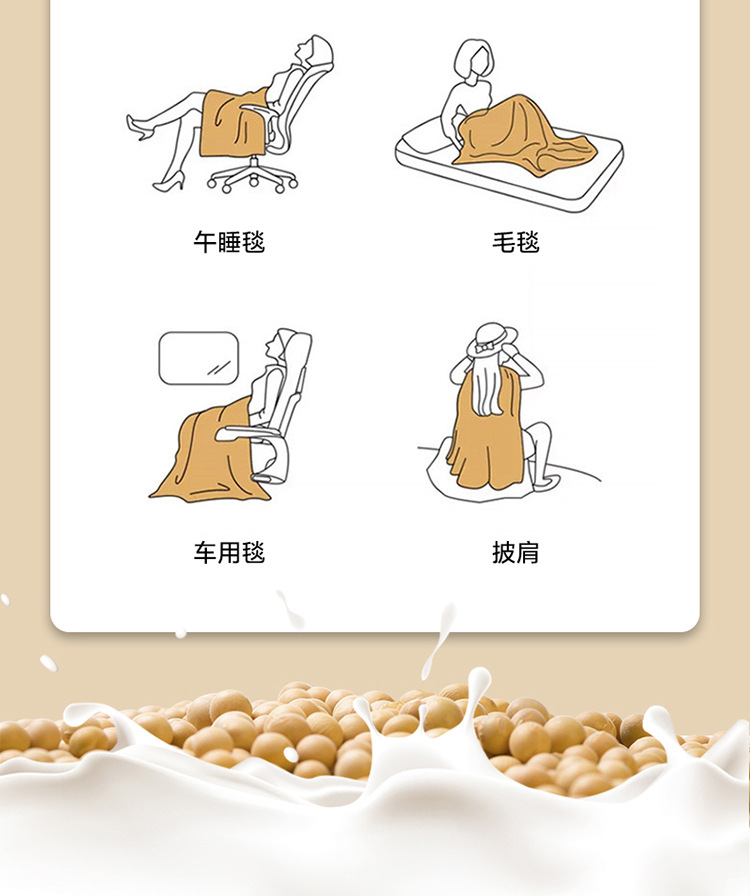 午睡毯

毛毯

车用毯

披肩