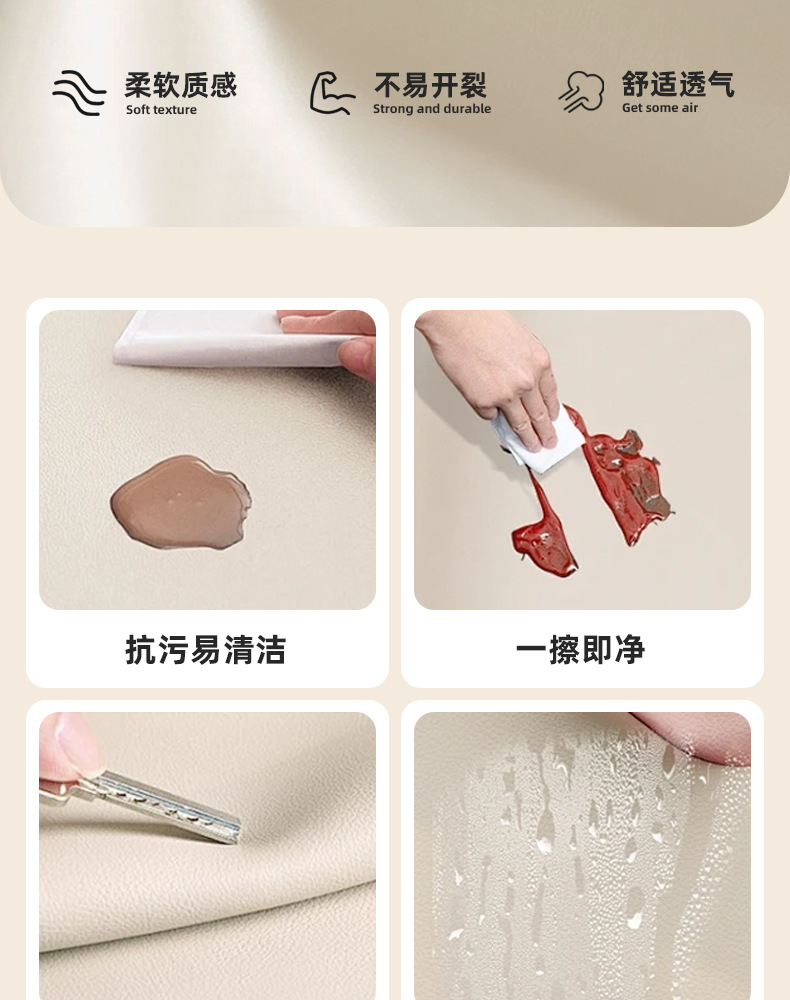 柔软质感
Soft texture

不易开裂
Strong and durable

舒适透气
Get some air

抗污易清洁

一擦即净