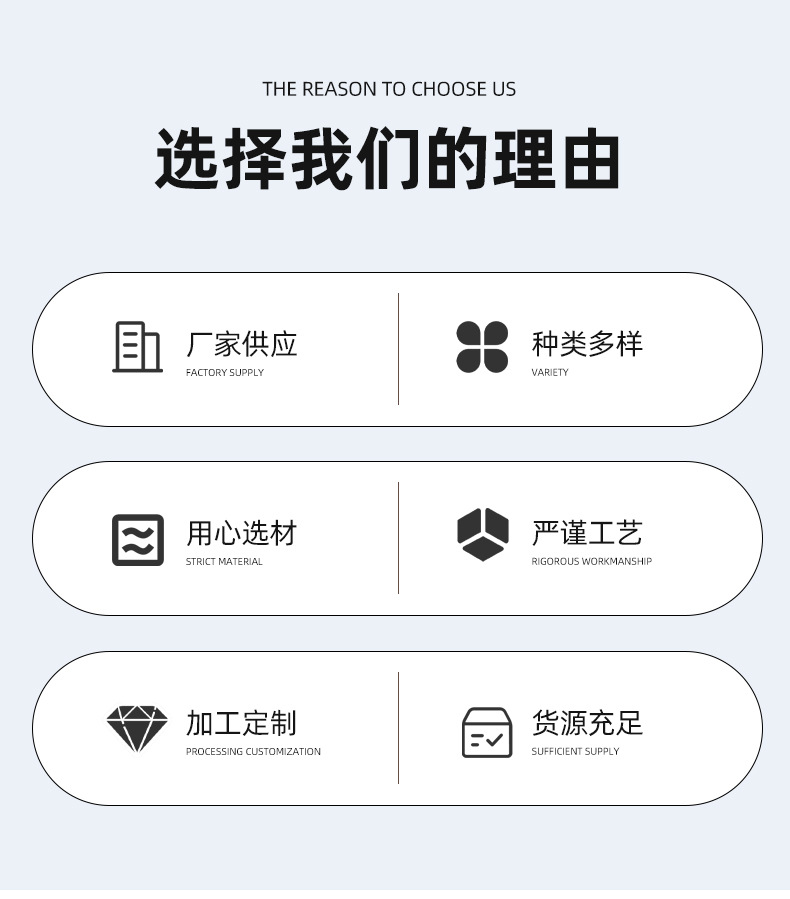 THE REASON TO CHOOSE US

选择我们的理由

厂家供应
FACTORY SUPPLY

种类多样
VARIETY

用心选材
STRICT MATERIAL

严谨工艺
RIGOROUS WORKMANSHIP

加工定制
PROCESSING CUSTOMIZATION

货源充足
SUFFICIENT SUPPLY