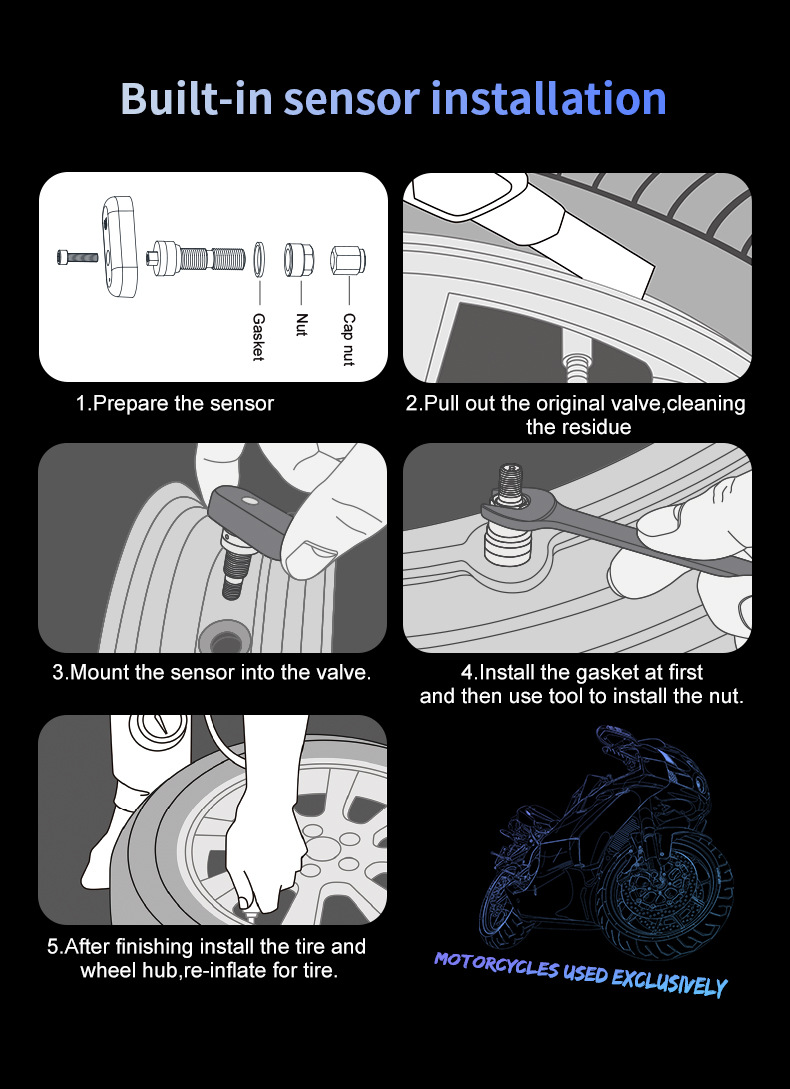 Built-in sensor installation

Gasket
Nut
Cap nut

1.Prepare the sensor

2.Pull out the original valve,cleaning the residue

3.Mount the sensor into the valve.

4.Install the gasket at first and then use tool to install the nut.

5.After finishing install the tire and wheel hub,re-inflate for tire.

MOTORCYCLES USED EXCLUSIVELY