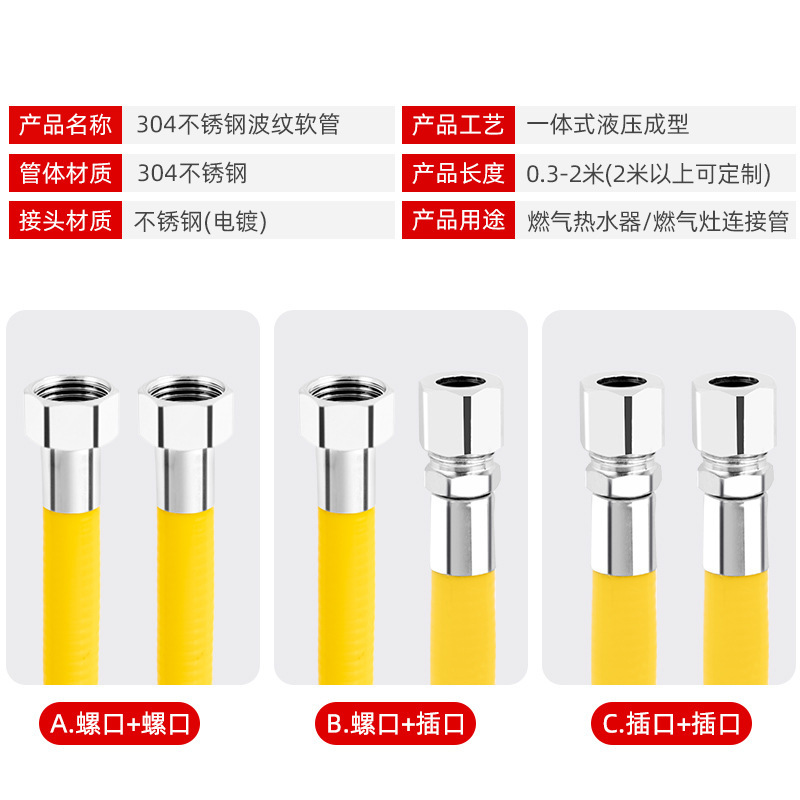 | 产品名称 | 304不锈钢波纹软管 | 产品工艺 | 一体式液压成型 |
|---|---|---|---|
| 管体材质 | 304不锈钢 | 产品长度 | 0.3-2米(2米以上可定制) |
| 接头材质 | 不锈钢(电镀) | 产品用途 | 燃气热水器/燃气灶连接管 |

A.螺口+螺口

B.螺口+插口

C.插口+插口