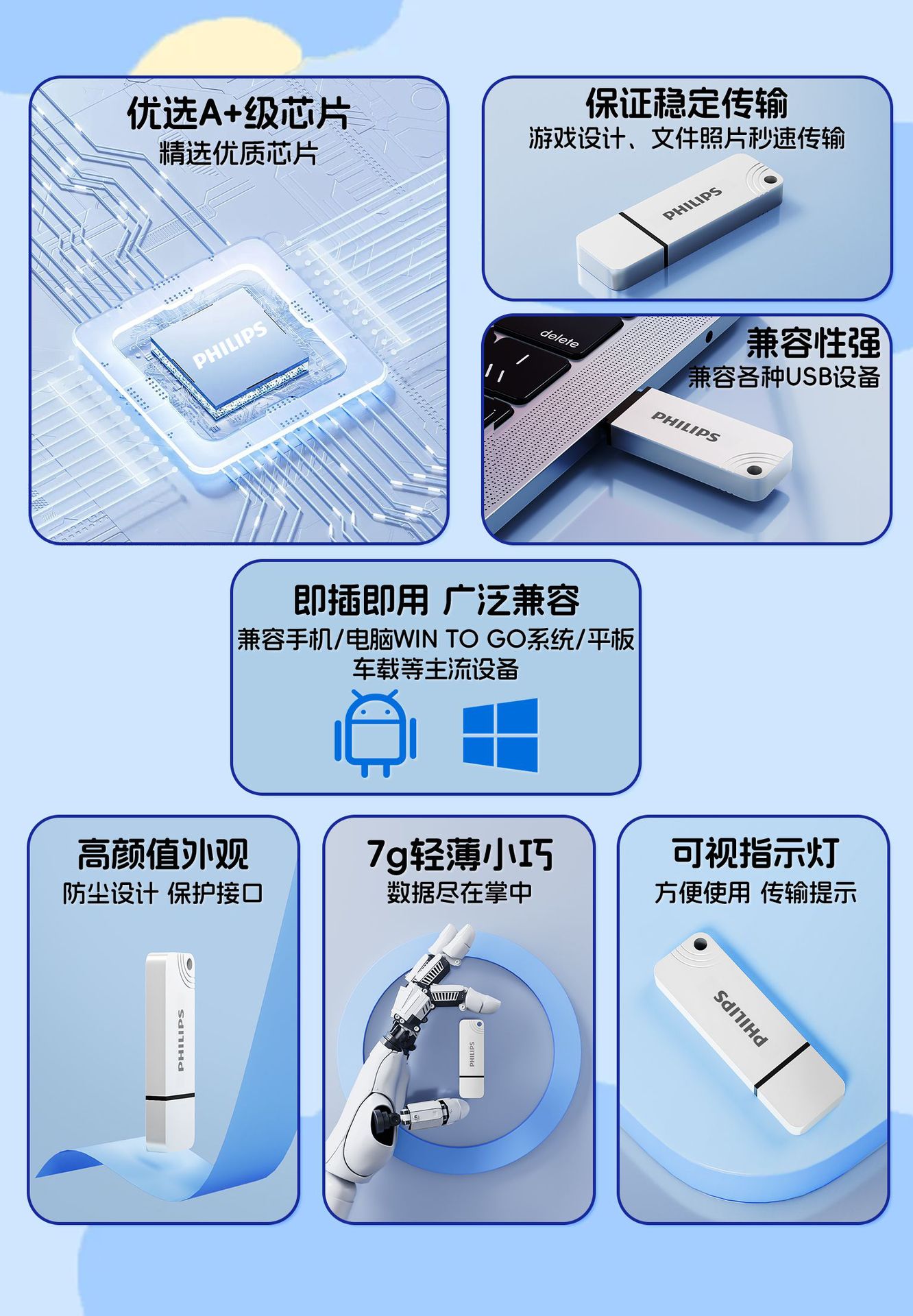 优选A+级芯片
精选优质芯片

PHILIPS

保证稳定传输
游戏设计、文件照片秒速传输

PHILIPS

delete

兼容性强
兼容各种USB设备

PHILIPS

即插即用 广泛兼容
兼容手机/电脑WIN TO GO系统/平板
车载等主流设备

高颜值外观
防尘设计 保护接口

PHILIPS

7g轻薄小巧
数据尽在掌中

PHILIPS

可视指示灯
方便使用 传输提示

PHILIPS