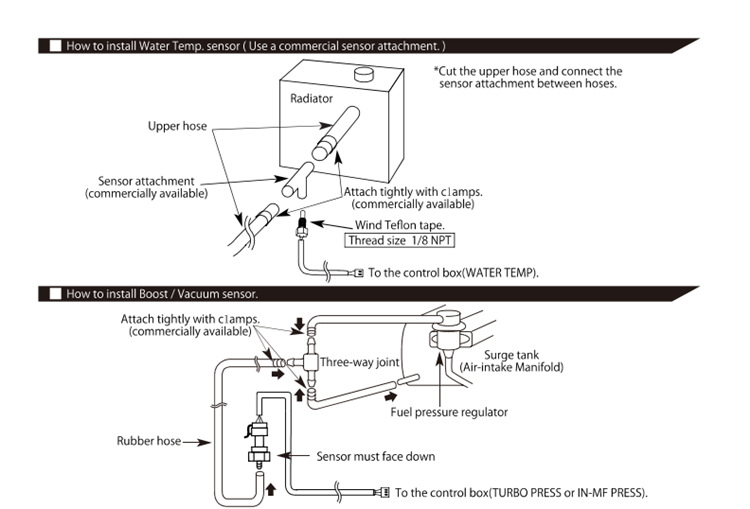 How to install Water Temp. sensor ( Use a commercial sensor attachment. )

*Cut the upper hose and connect the sensor attachment between hoses.

Radiator

Upper hose

Sensor attachment (commercially available)

Attach tightly with clamps. (commercially available)

Wind Teflon tape.

Thread size 1/8 NPT

To the control box(WATER TEMP).

How to install Boost / Vacuum sensor.

Attach tightly with clamps. (commercially available)

Three-way joint

Surge tank (Air-intake Manifold)

Fuel pressure regulator

Rubber hose

Sensor must face down

To the control box(TURBO PRESS or IN-MF PRESS).