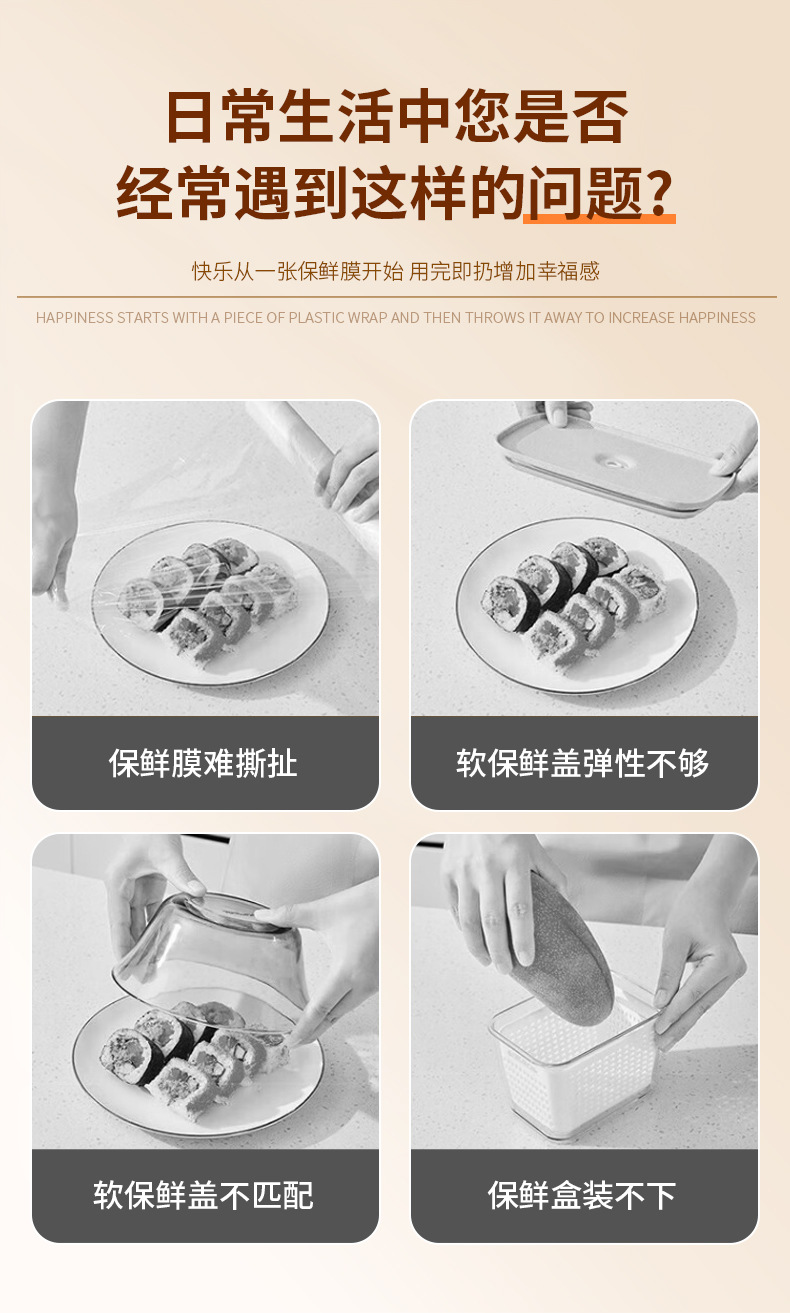 日常生活中您是否
经常遇到这样的问题?

快乐从一张保鲜膜开始 用完即扔增加幸福感

HAPPINESS STARTS WITH A PIECE OF PLASTIC WRAP AND THEN THROWS IT AWAY TO INCREASE HAPPINESS

保鲜膜难撕扯

软保鲜盖弹性不够

软保鲜盖不匹配

保鲜盒装不下