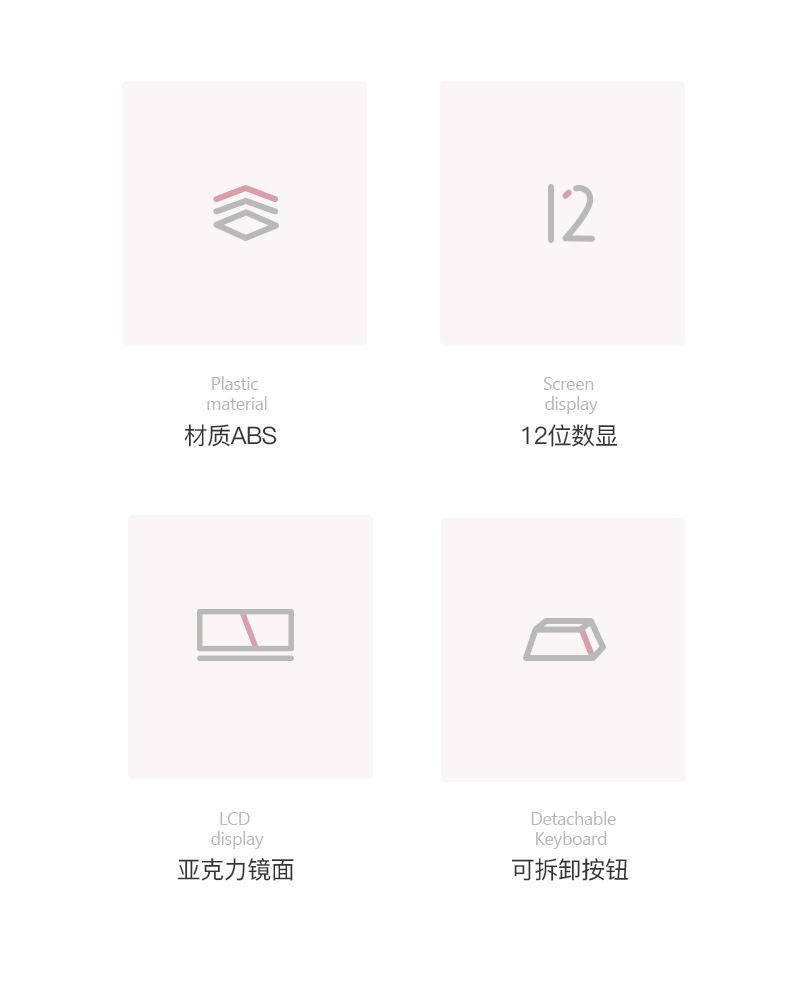 12

Plastic
material
材质ABS

Screen
display
12位数显

LCD
display
亚克力镜面

Detachable
Keyboard
可拆卸按钮