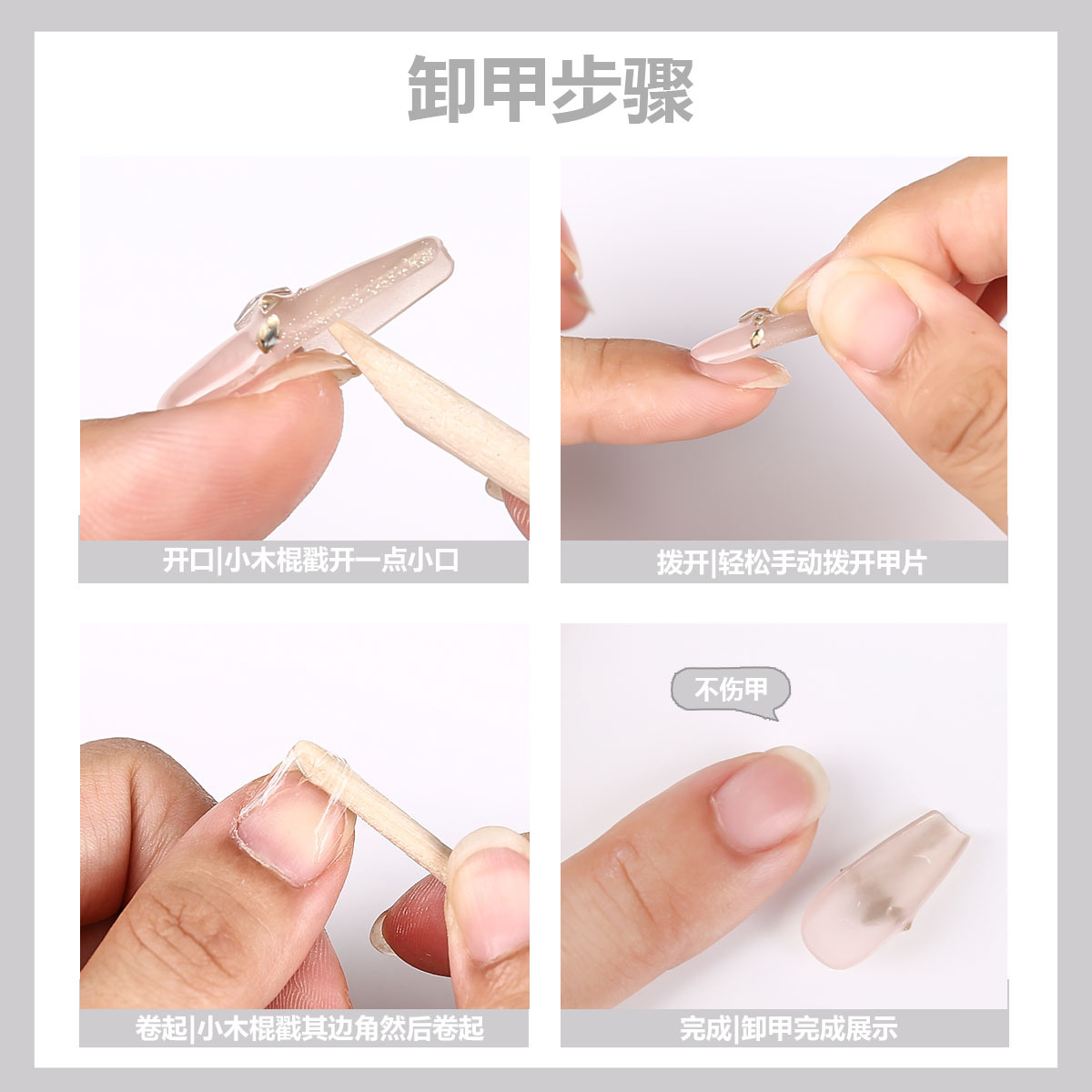 卸甲步骤

开口|小木棍戳开一点小口

拨开|轻松手动拨开甲片

卷起|小木棍戳其边角然后卷起

不伤甲

完成|卸甲完成展示