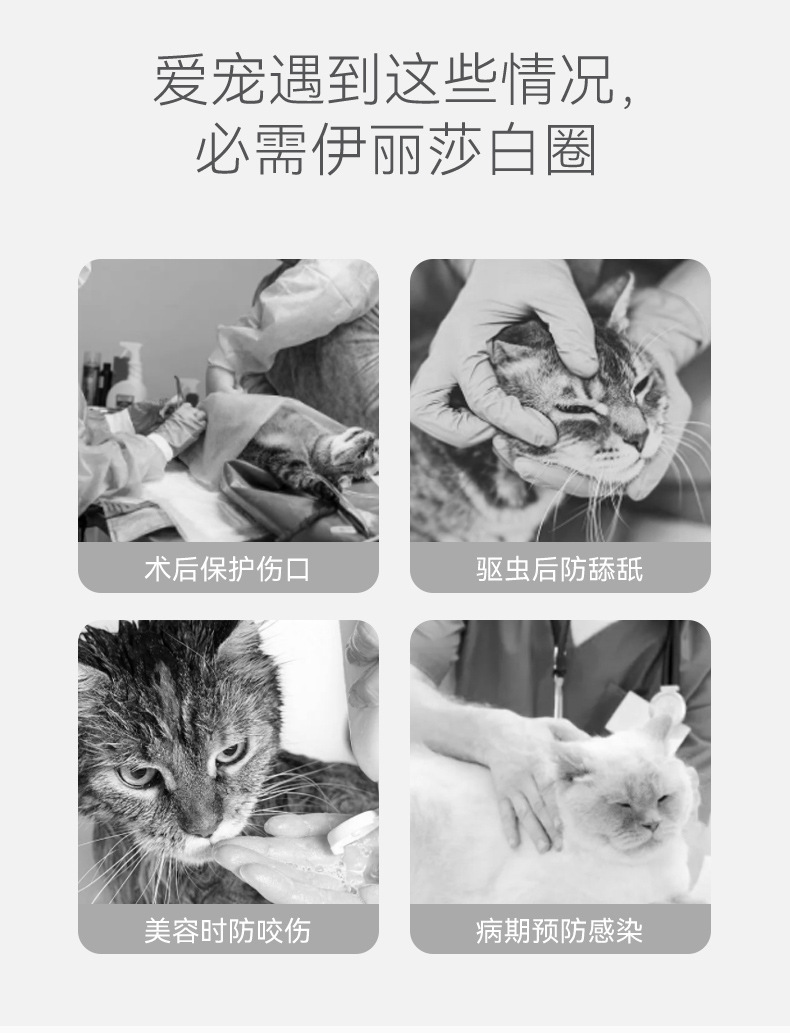 爱宠遇到这些情况，
必需伊丽莎白圈

术后保护伤口

驱虫后防舔舐

美容时防咬伤

病期预防感染