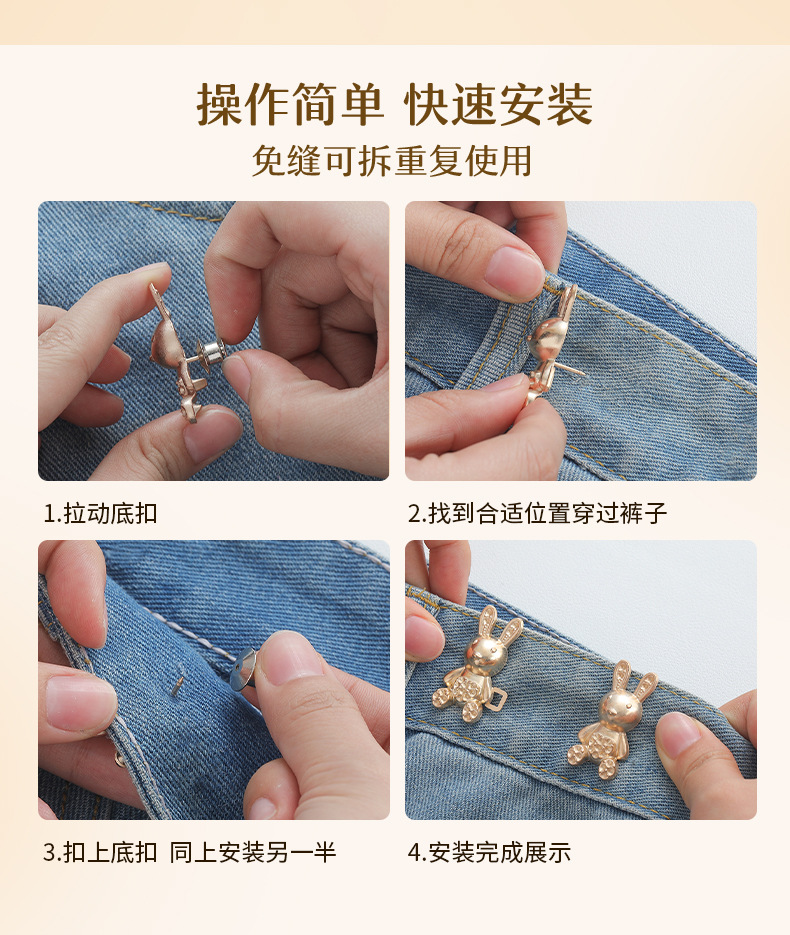 操作简单 快速安装
免缝可拆重复使用

1.拉动底扣

2.找到合适位置穿过裤子

3.扣上底扣 同上安装另一半

4.安装完成展示