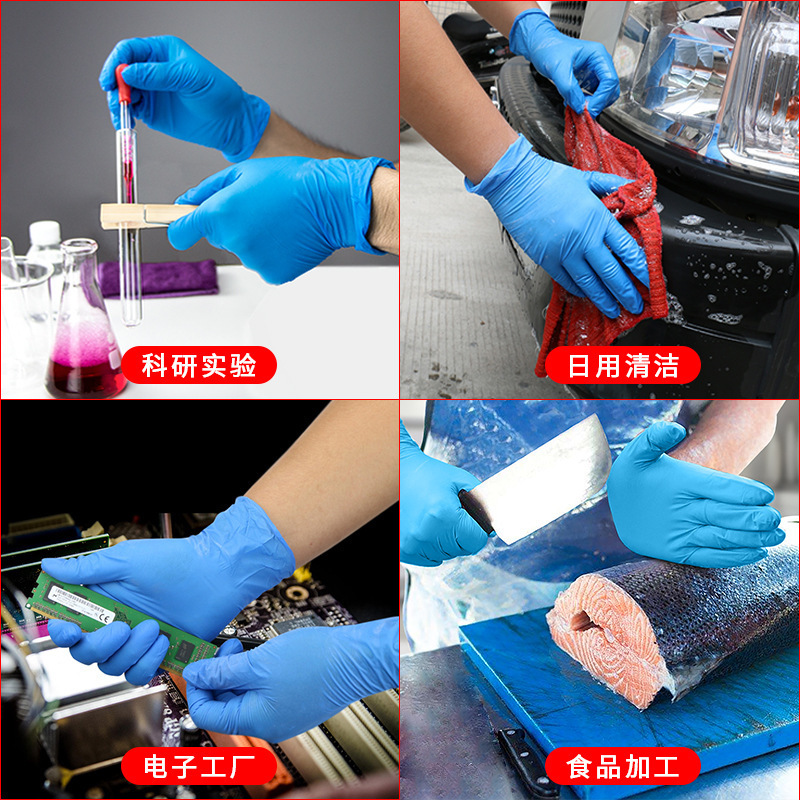 科研实验

日用清洁

电子工厂

食品加工