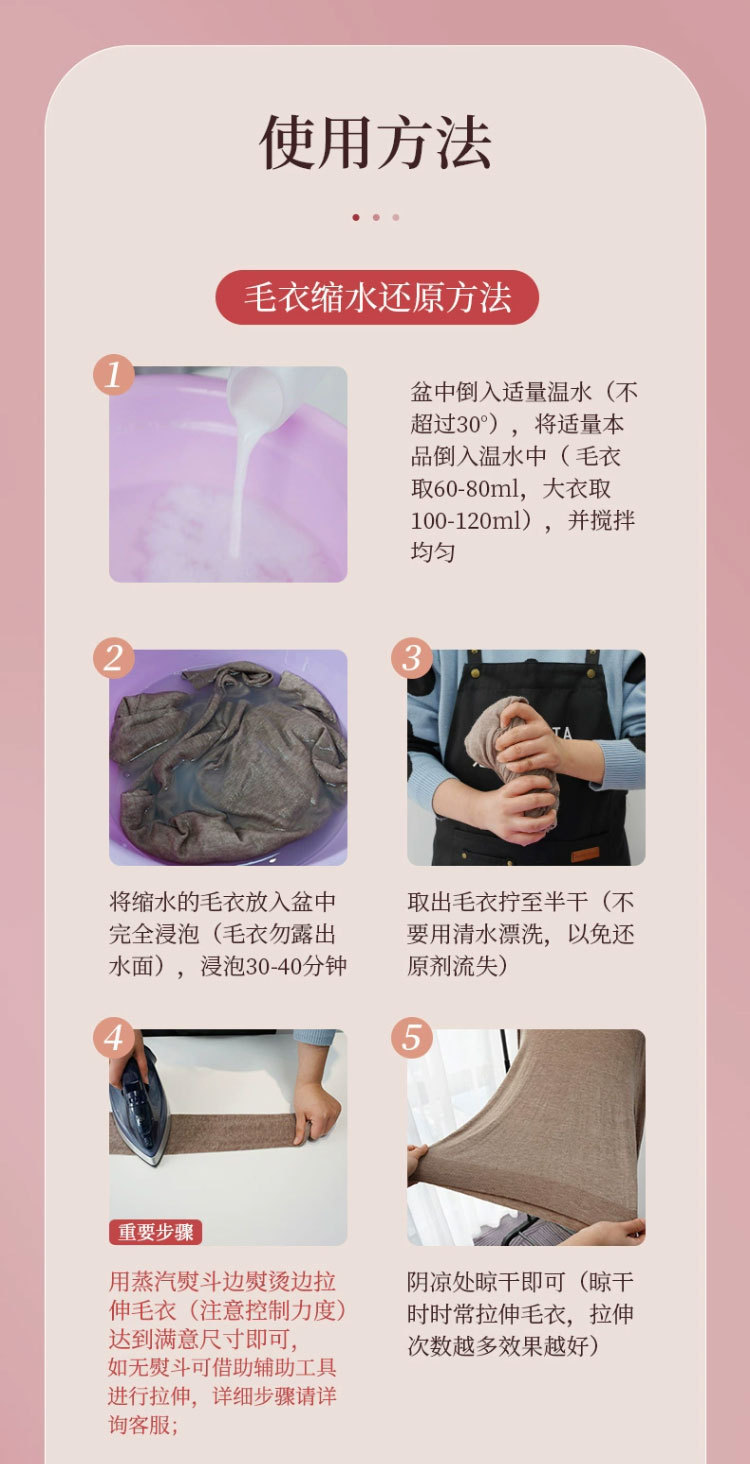 使用方法

毛衣缩水还原方法

1

盆中倒入适量温水（不超过30°），将适量本品倒入温水中（毛衣取60-80ml，大衣取100-120ml），并搅拌均匀

2

将缩水的毛衣放入盆中完全浸泡（毛衣勿露出水面），浸泡30-40分钟

3

取出毛衣拧至半干（不要用清水漂洗，以免还原剂流失）

4

重要步骤

用蒸汽熨斗边熨烫边拉伸毛衣（注意控制力度）达到满意尺寸即可，如无熨斗可借助辅助工具进行拉伸，详细步骤请详询客服；

5

阴凉处晾干即可（晾干时时常拉伸毛衣，拉伸次数越多效果越好）