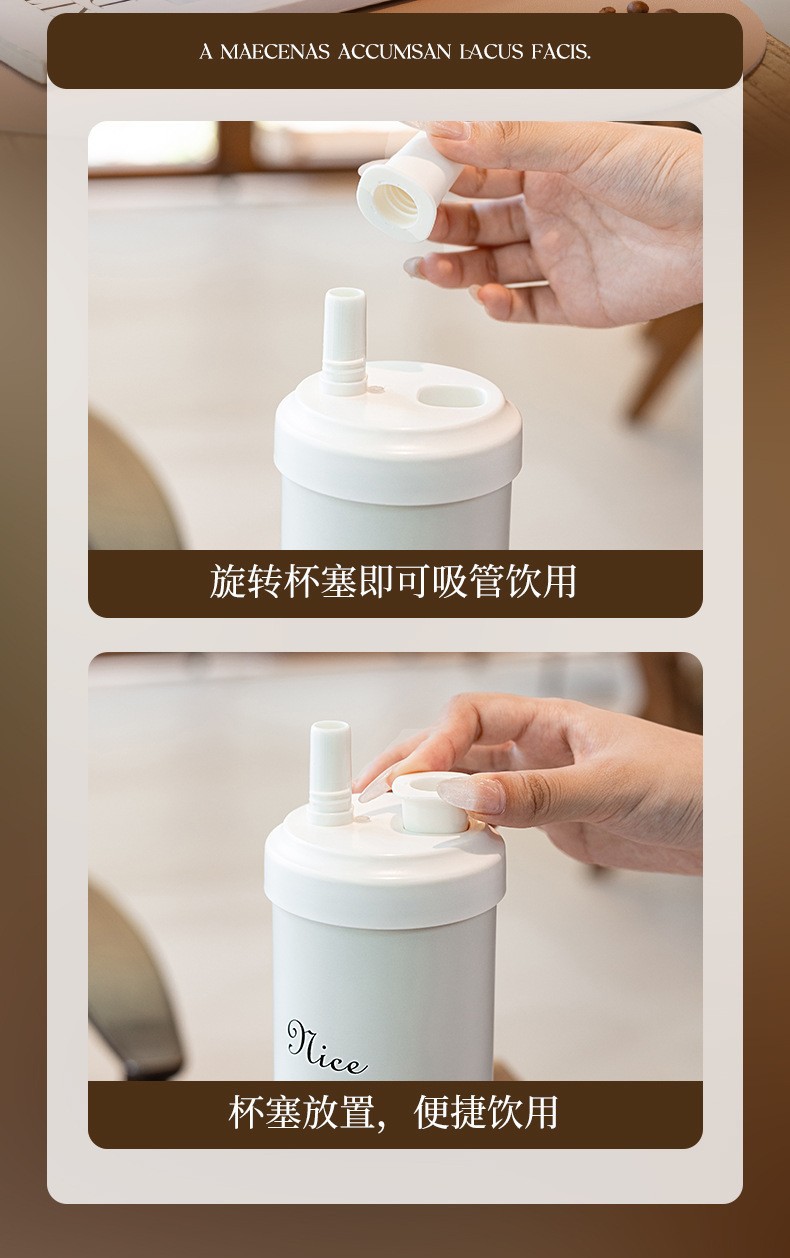 A MAECENAS ACCUMSAN LACUS FACIS.

旋转杯塞即可吸管饮用

Nice

杯塞放置，便捷饮用