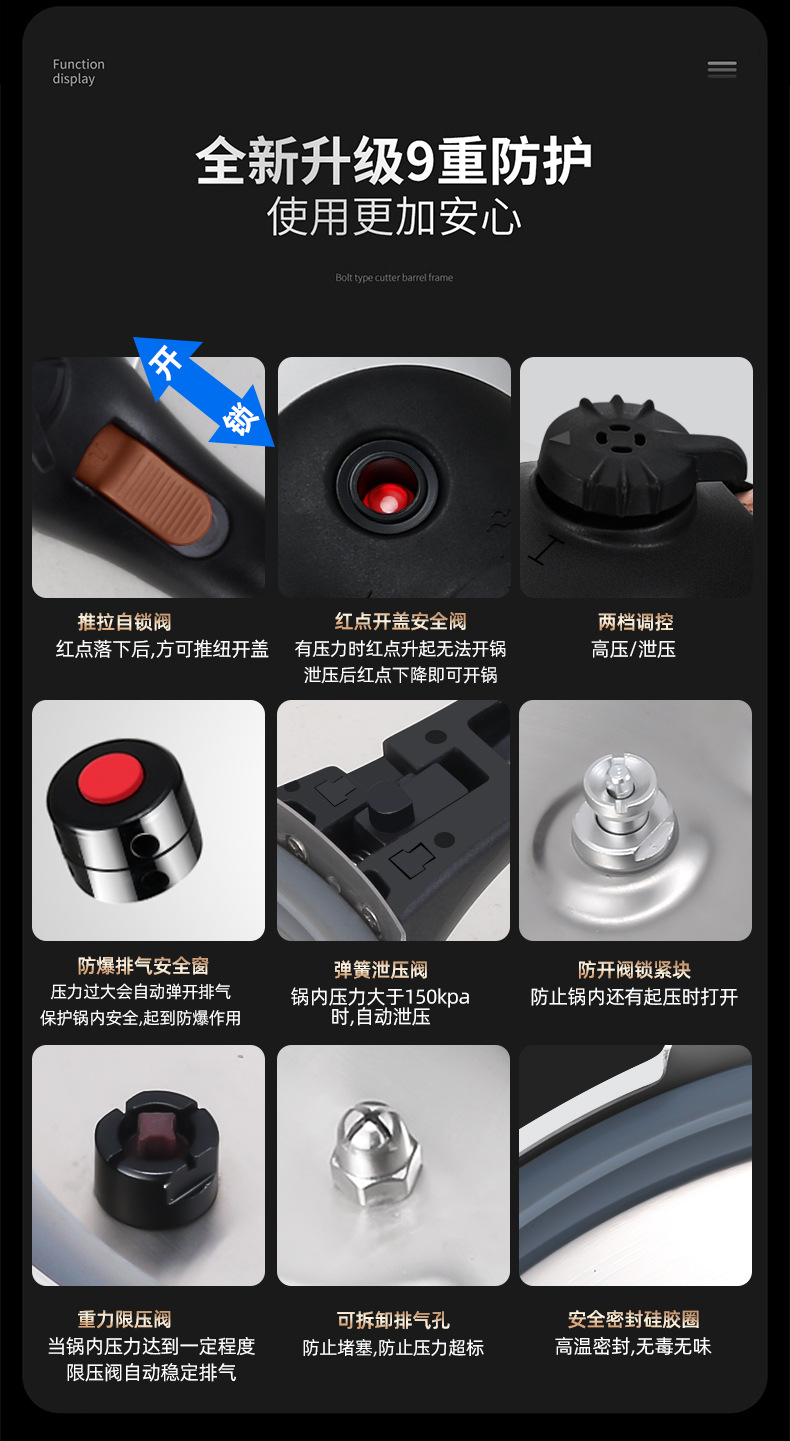 Function display

全新升级9重防护
使用更加安心

Bolt type cutter barrel frame

开
锁

推拉自锁阀
红点落下后,方可推纽开盖

红点开盖安全阀
有压力时红点升起无法开锅
泄压后红点下降即可开锅

两档调控
高压/泄压

防爆排气安全窗
压力过大会自动弹开排气
保护锅内安全,起到防爆作用

弹簧泄压阀
锅内压力大于150kpa时,自动泄压

防开阀锁紧块
防止锅内还有起压时打开

重力限压阀
当锅内压力达到一定程度
限压阀自动稳定排气

可拆卸排气孔
防止堵塞,防止压力超标

安全密封硅胶圈
高温密封,无毒无味