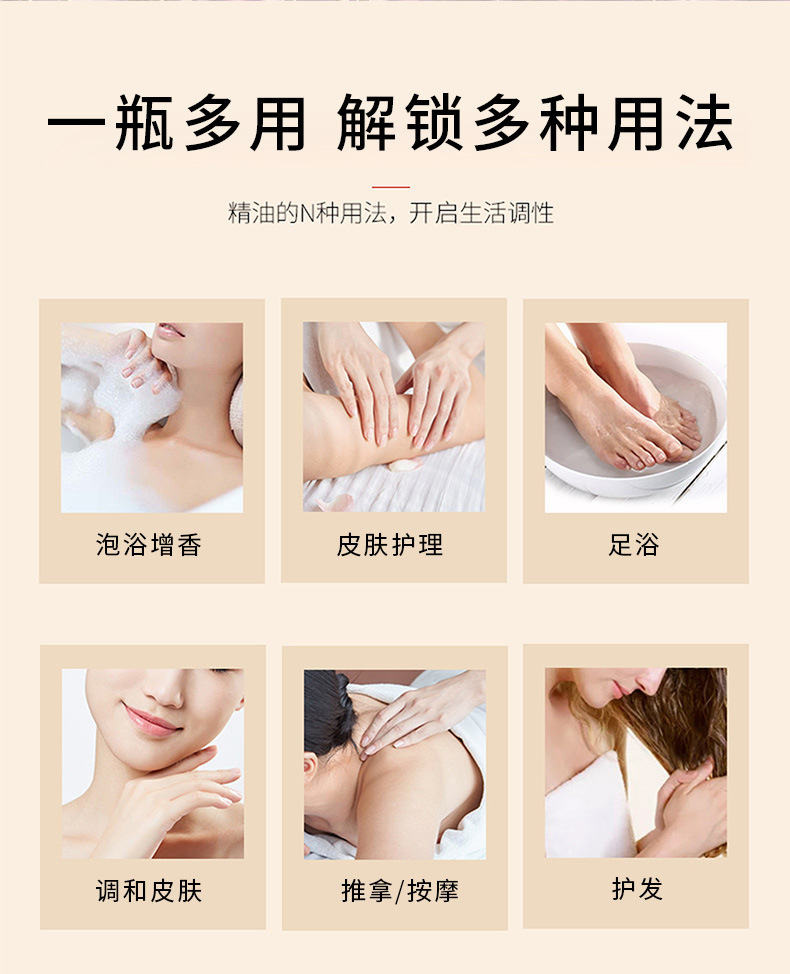 一瓶多用 解锁多种用法

精油的N种用法，开启生活调性

泡浴增香

皮肤护理

足浴

调和皮肤

推拿/按摩

护发