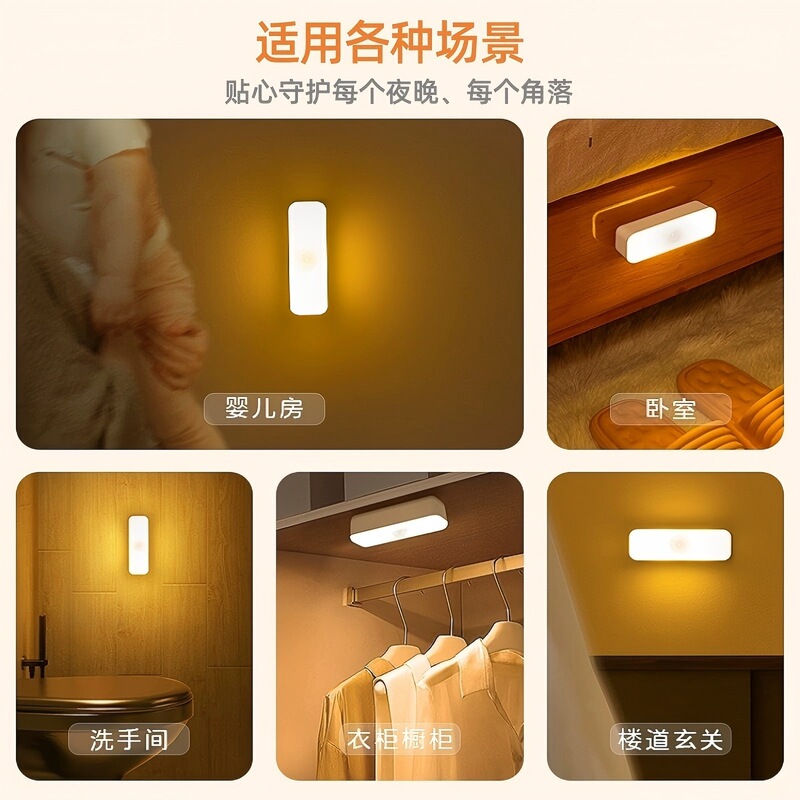 适用各种场景
贴心守护每个夜晚、每个角落

婴儿房

卧室

洗手间

衣柜橱柜

楼道玄关