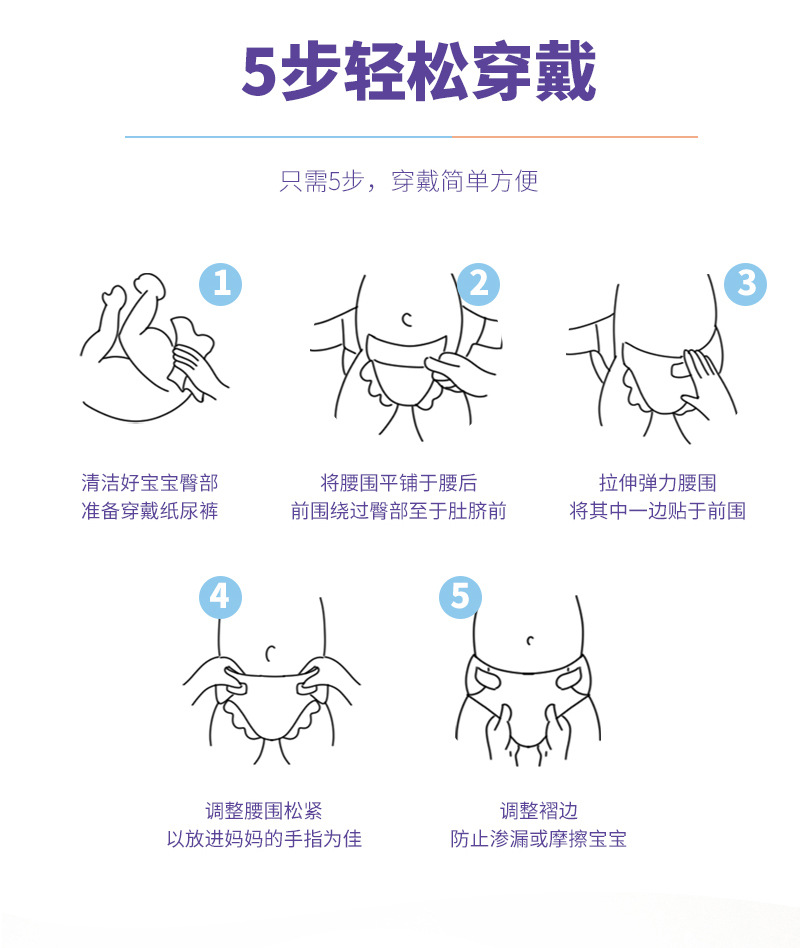 5步轻松穿戴

只需5步，穿戴简单方便

1

清洁好宝宝臀部
准备穿戴纸尿裤

2

将腰围平铺于腰后
前围绕过臀部至于肚脐前

3

拉伸弹力腰围
将其中一边贴于前围

4

调整腰围松紧
以放进妈妈的手指为佳

5

调整褶边
防止渗漏或摩擦宝宝