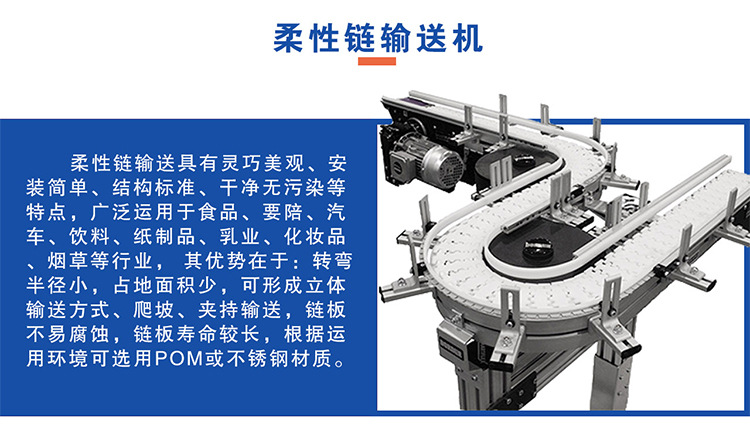 柔性链输送机

柔性链输送具有灵巧美观、安装简单、结构标准、干净无污染等特点，广泛运用于食品、要陪、汽车、饮料、纸制品、乳业、化妆品、烟草等行业， 其优势在于：转弯半径小，占地面积少，可形成立体输送方式、爬坡、夹持输送，链板不易腐蚀，链板寿命较长，根据运用环境可选用POM或不锈钢材质。