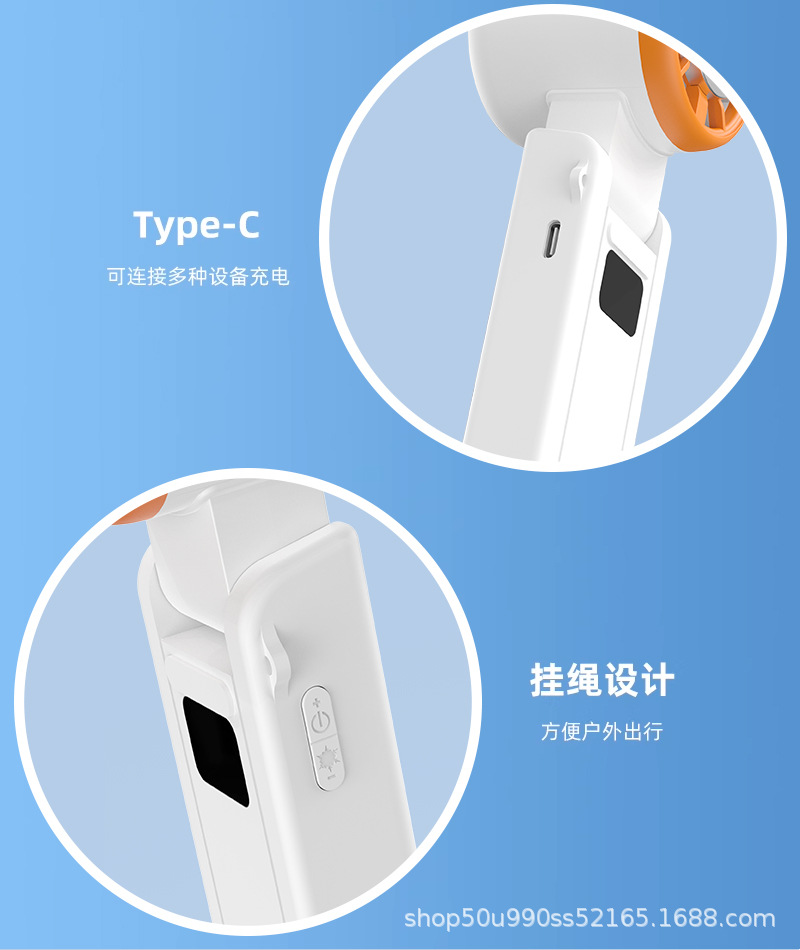 Type-C

可连接多种设备充电

挂绳设计

方便户外出行

shop50u990ss52165.1688.com