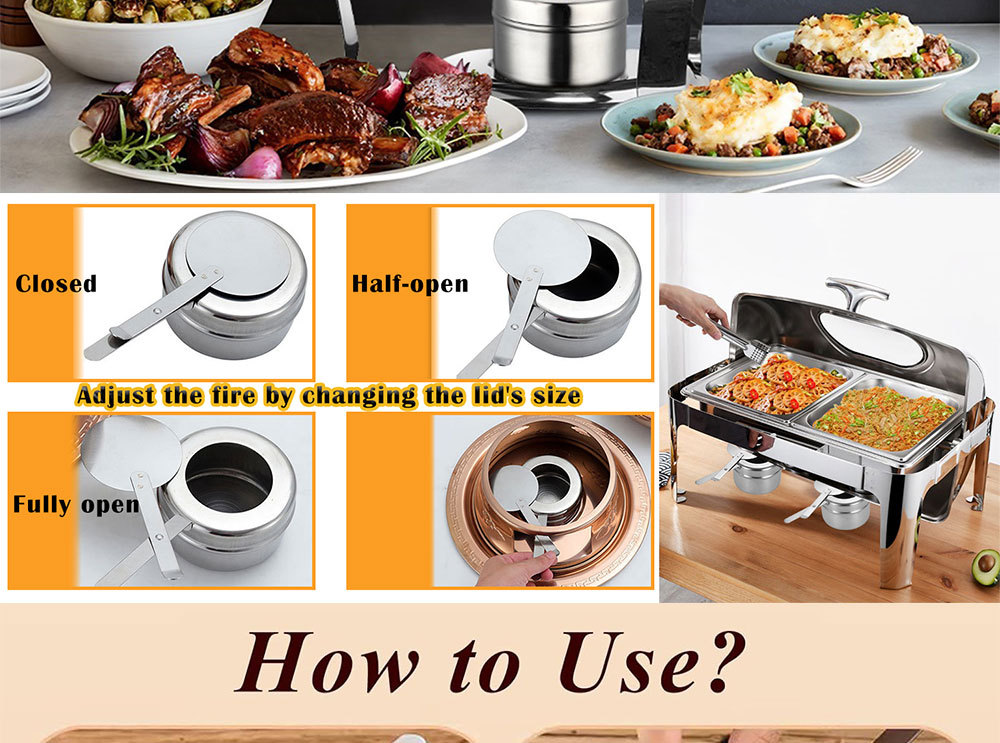 Closed

Half-open

Adjust the fire by changing the lid's size

Fully open

How to Use?