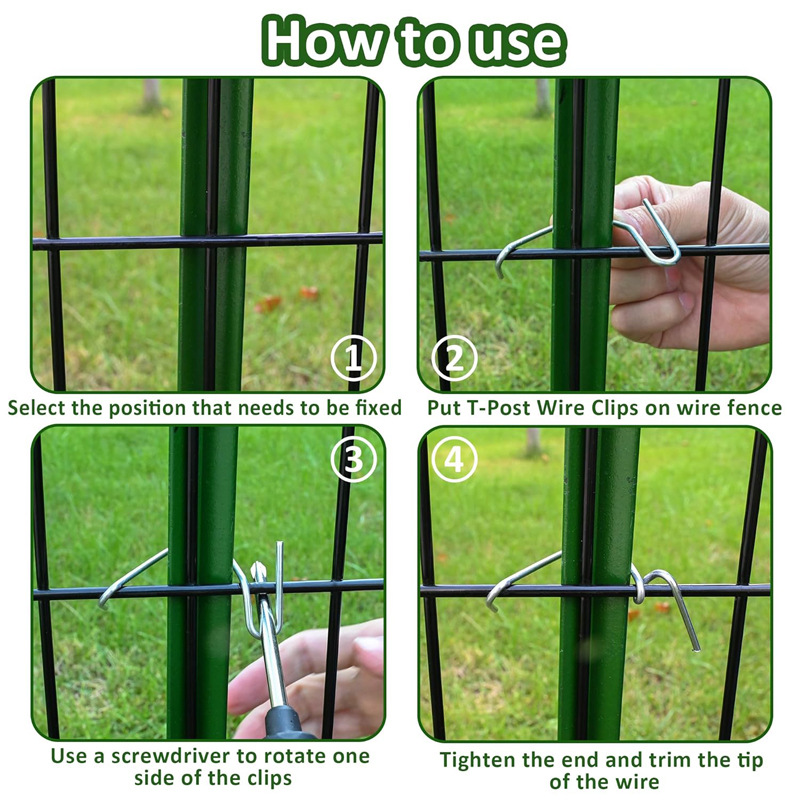 How to use

①

Select the position that needs to be fixed

②

Put T-Post Wire Clips on wire fence

③

Use a screwdriver to rotate one side of the clips

④

Tighten the end and trim the tip of the wire