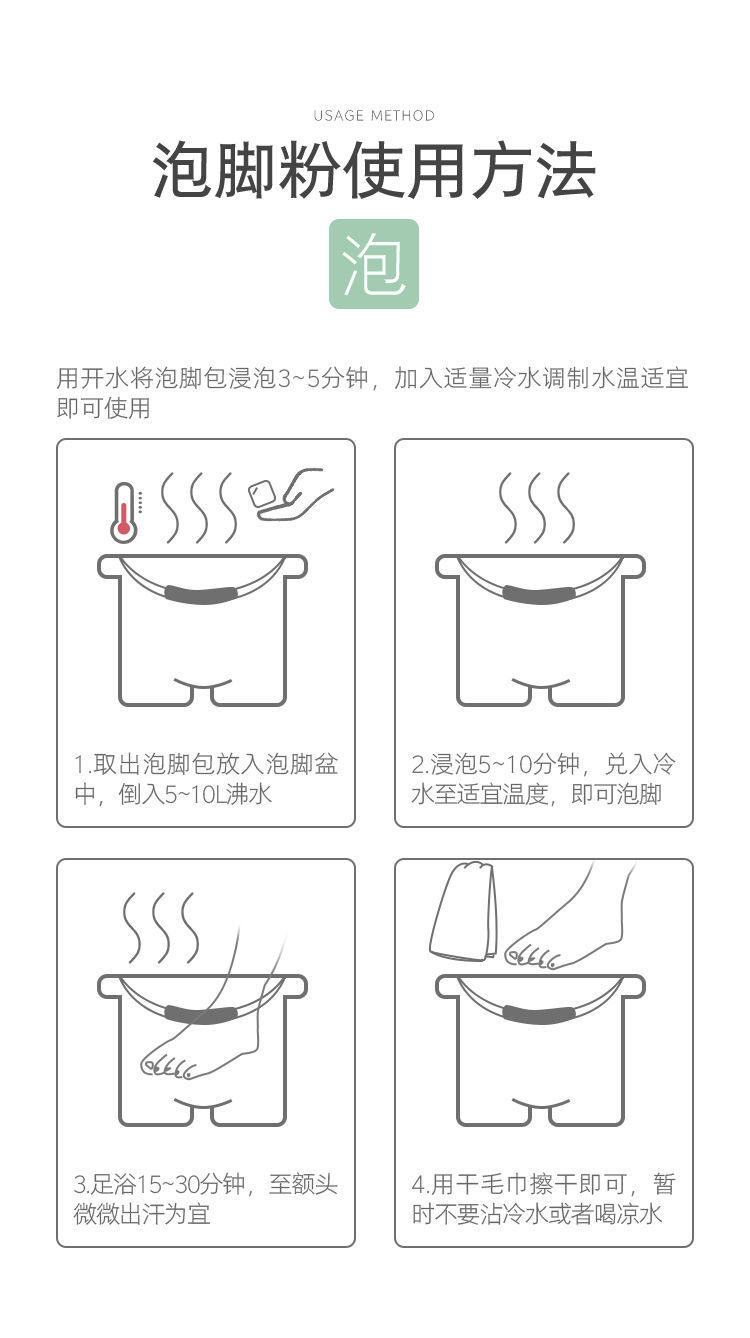 USAGE METHOD

泡脚粉使用方法

泡

用开水将泡脚包浸泡3~5分钟，加入适量冷水调制水温适宜即可使用

1.取出泡脚包放入泡脚盆中，倒入5~10L沸水

2.浸泡5~10分钟，兑入冷水至适宜温度，即可泡脚

3.足浴15~30分钟，至额头微微出汗为宜

4.用干毛巾擦干即可，暂时不要沾冷水或者喝凉水