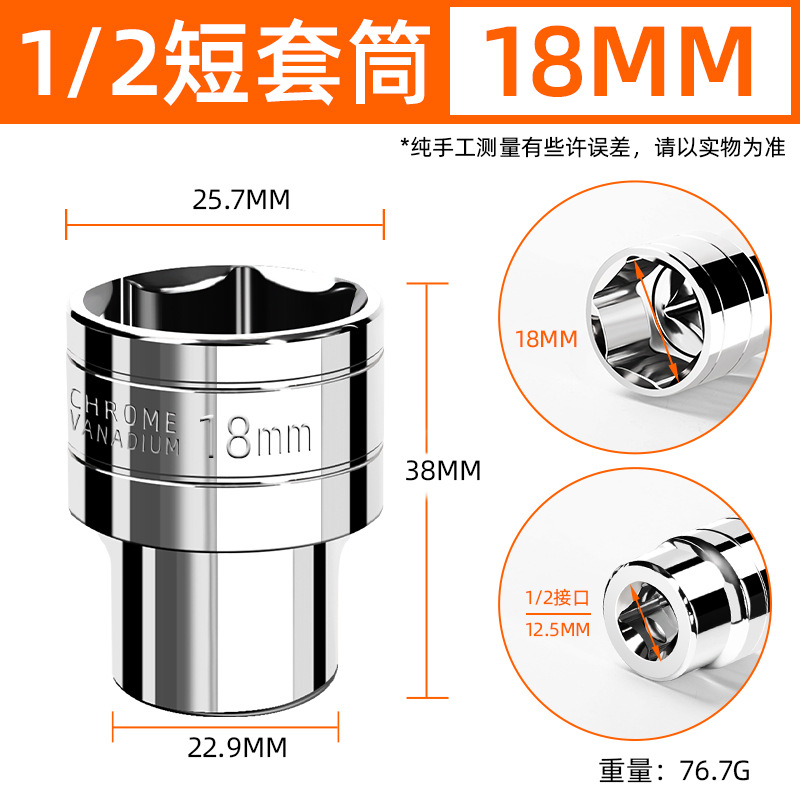 1/2短套筒 18MM

*纯手工测量有些许误差，请以实物为准

25.7MM

CHROME VANADIUM 18mm

38MM

22.9MM

18MM

1/2接口
12.5MM

重量：76.7G