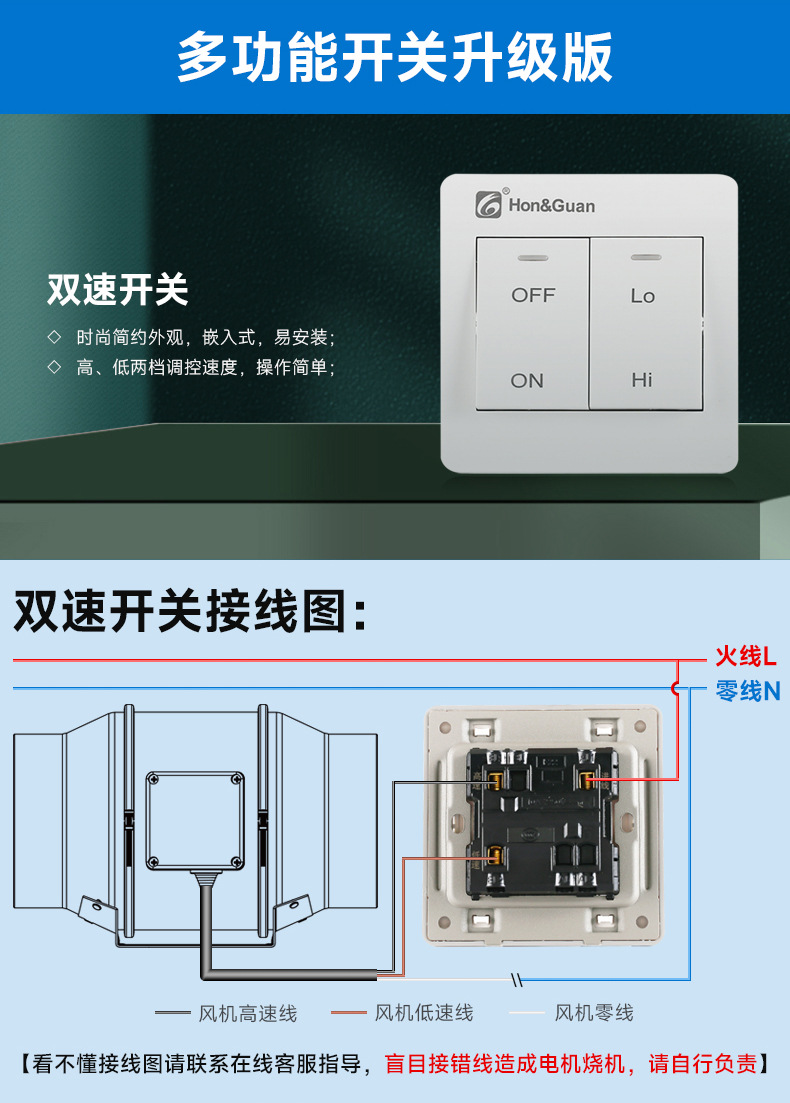 多功能开关升级版

双速开关

◇ 时尚简约外观，嵌入式，易安装；
◇ 高、低两档调控速度，操作简单；

Hon&Guan

OFF

ON

Lo

Hi

双速开关接线图：

火线L

零线N

风机高速线　风机低速线　风机零线

【看不懂接线图请联系在线客服指导，盲目接错线造成电机烧机，请自行负责】