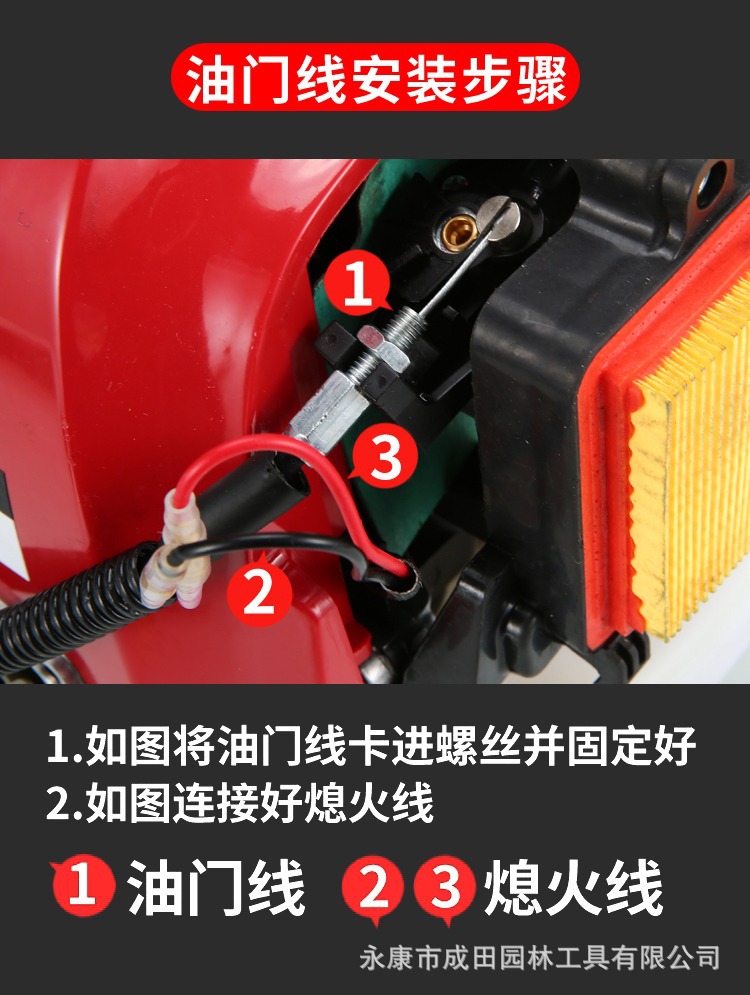 油门线安装步骤

1

3

2

1.如图将油门线卡进螺丝并固定好
2.如图连接好熄火线

1 油门线 2 3 熄火线

永康市成田园林工具有限公司