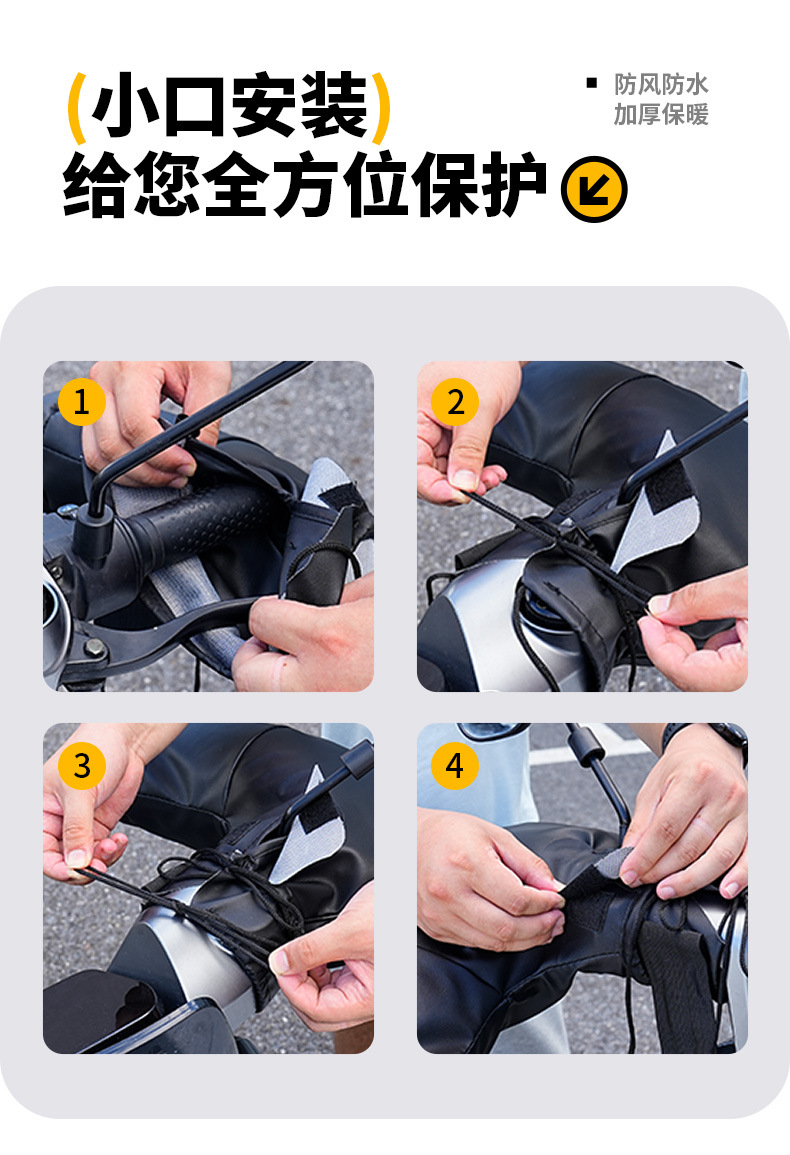 (小口安装)
给您全方位保护

防风防水
加厚保暖

1

2

3

4