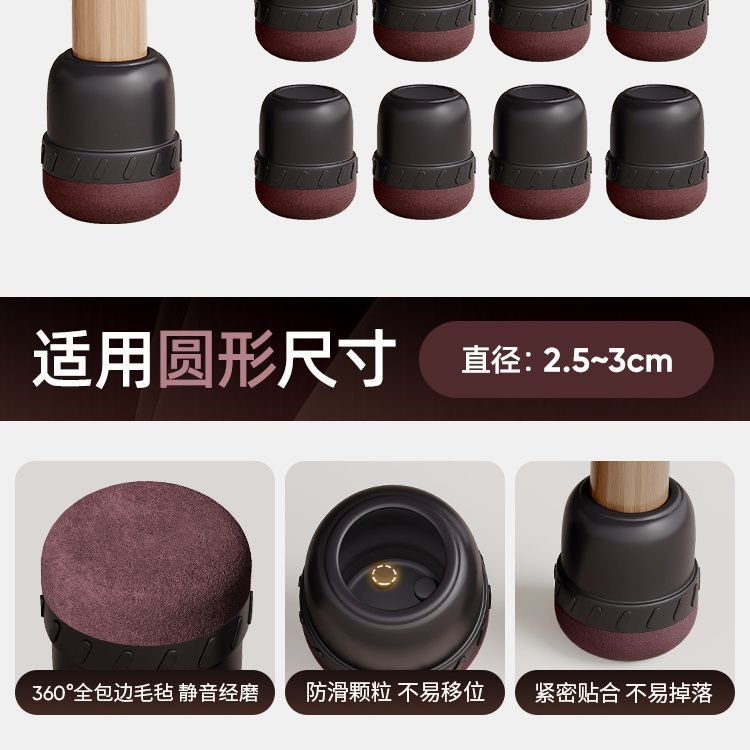 适用圆形尺寸

直径: 2.5~3cm

360°全包边毛毡 静音经磨

防滑颗粒 不易移位

紧密贴合 不易掉落