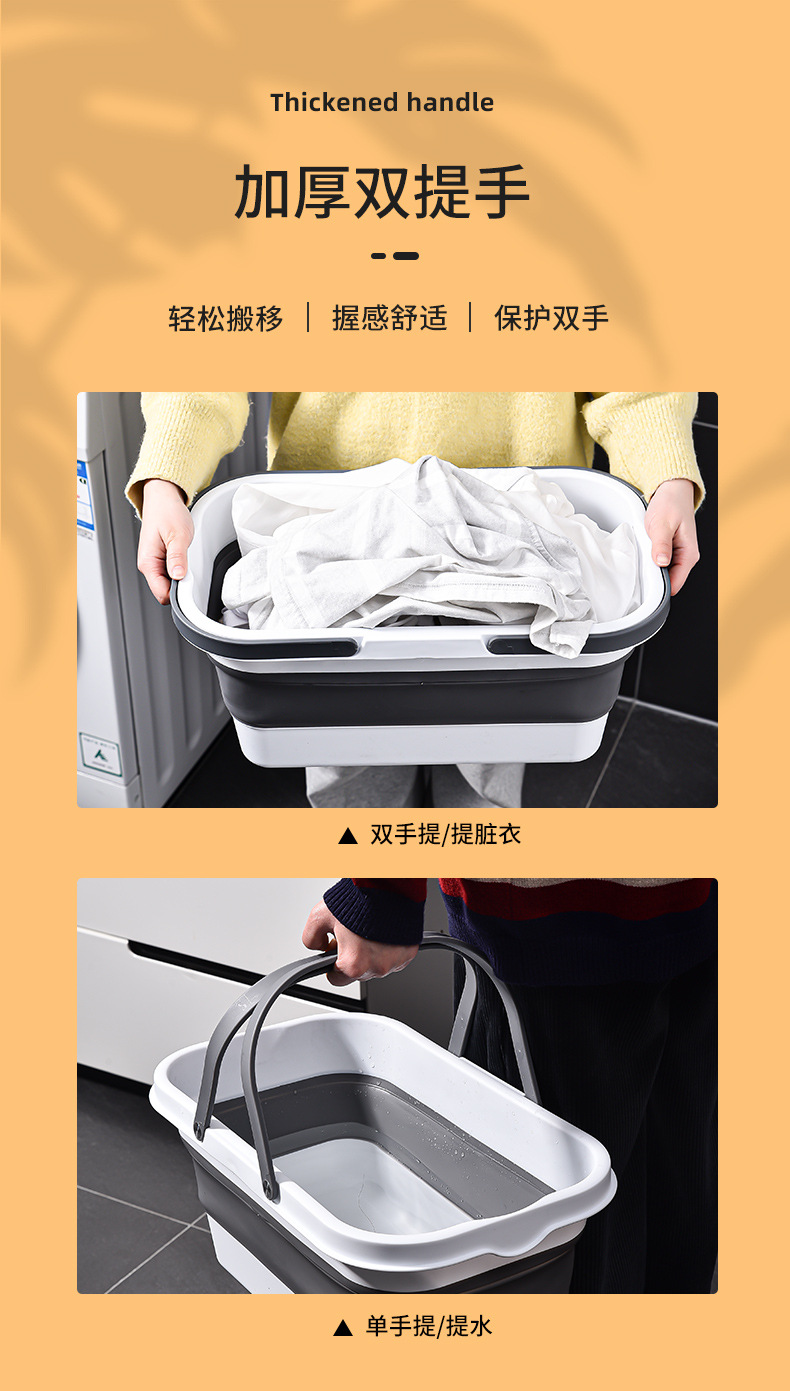 Thickened handle

加厚双提手

轻松搬移 | 握感舒适 | 保护双手

▲ 双手提/提脏衣

▲ 单手提/提水