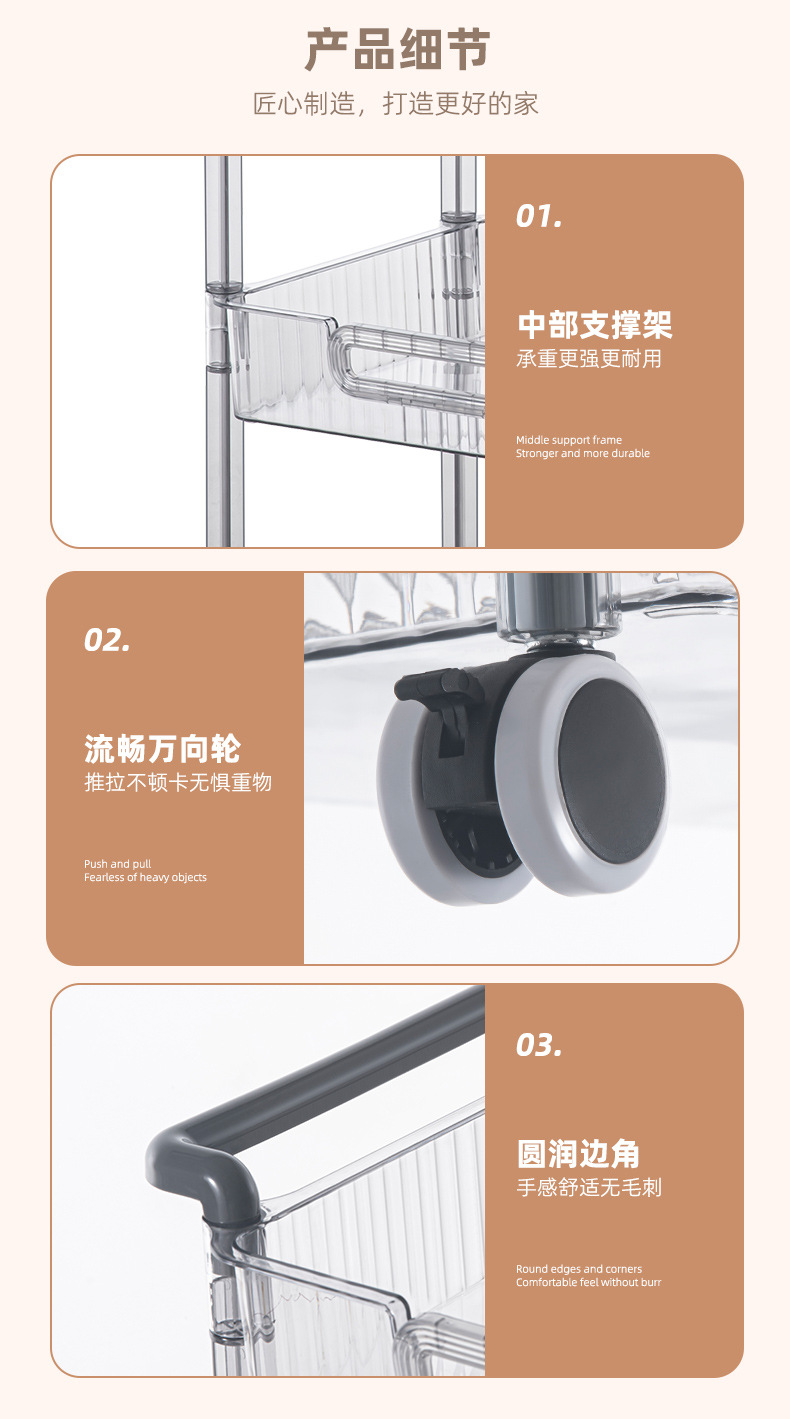 产品细节

匠心制造，打造更好的家

01.

中部支撑架

承重更强更耐用

Middle support frame
Stronger and more durable

02.

流畅万向轮

推拉不顿卡无惧重物

Push and pull
Fearless of heavy objects

03.

圆润边角

手感舒适无毛刺

Round edges and corners
Comfortable feel without burr