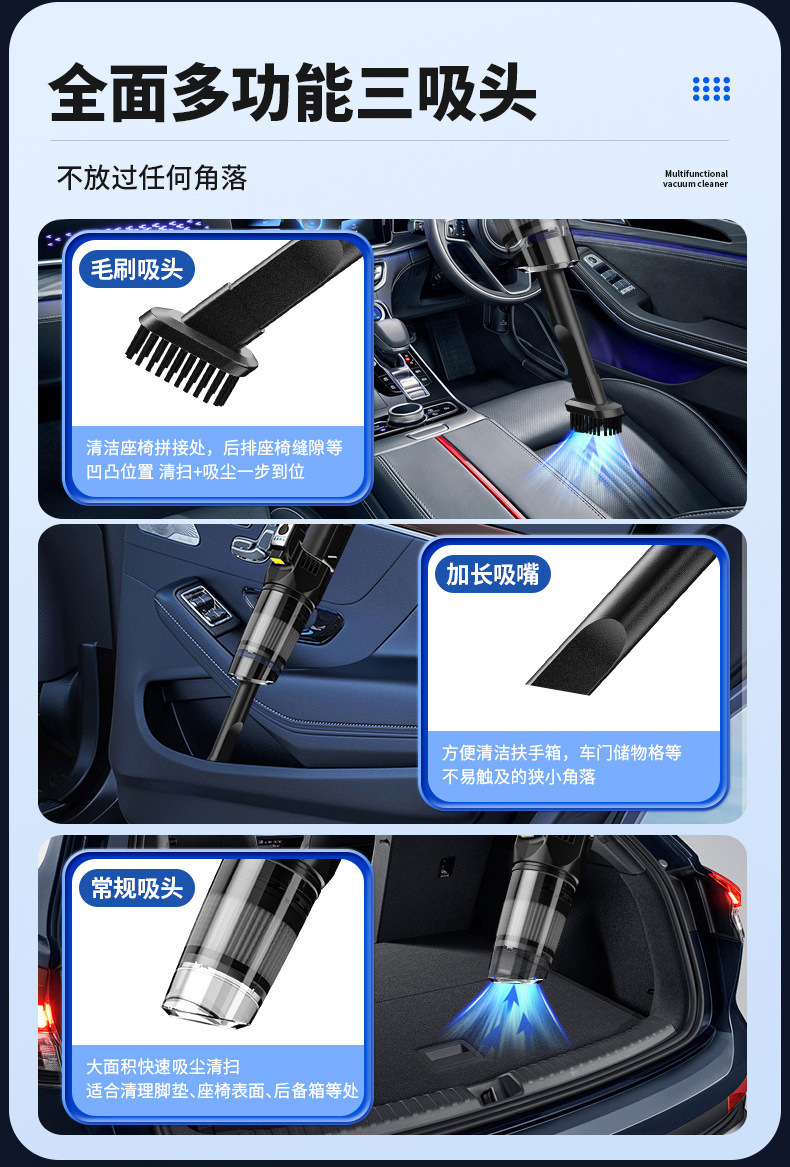 全面多功能三吸头

不放过任何角落

Multifunctional vacuum cleaner

毛刷吸头

清洁座椅拼接处，后排座椅缝隙等凹凸位置 清扫+吸尘一步到位

加长吸嘴

方便清洁扶手箱，车门储物格等不易触及的狭小角落

常规吸头

大面积快速吸尘清扫
适合清理脚垫、座椅表面、后备箱等处