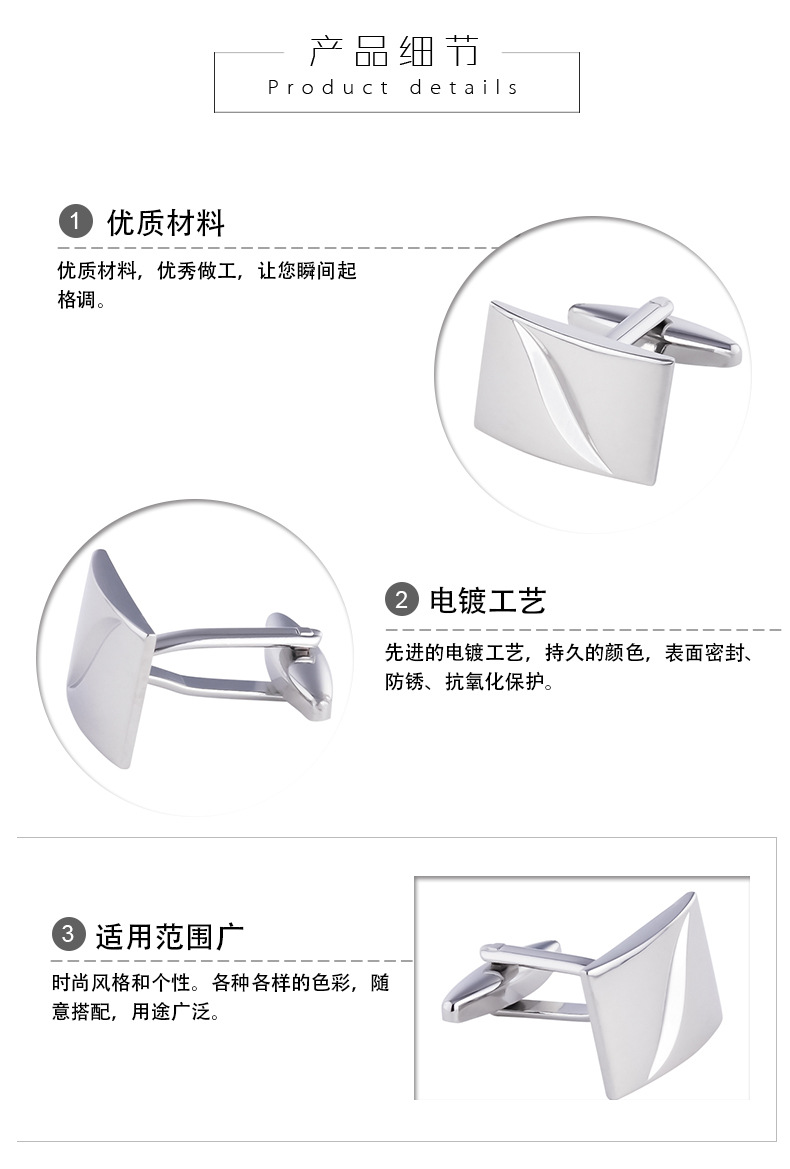 产品细节
Product details

1 优质材料

优质材料，优秀做工，让您瞬间起格调。

2 电镀工艺

先进的电镀工艺，持久的颜色，表面密封、防锈、抗氧化保护。

3 适用范围广

时尚风格和个性。各种各样的色彩，随意搭配，用途广泛。