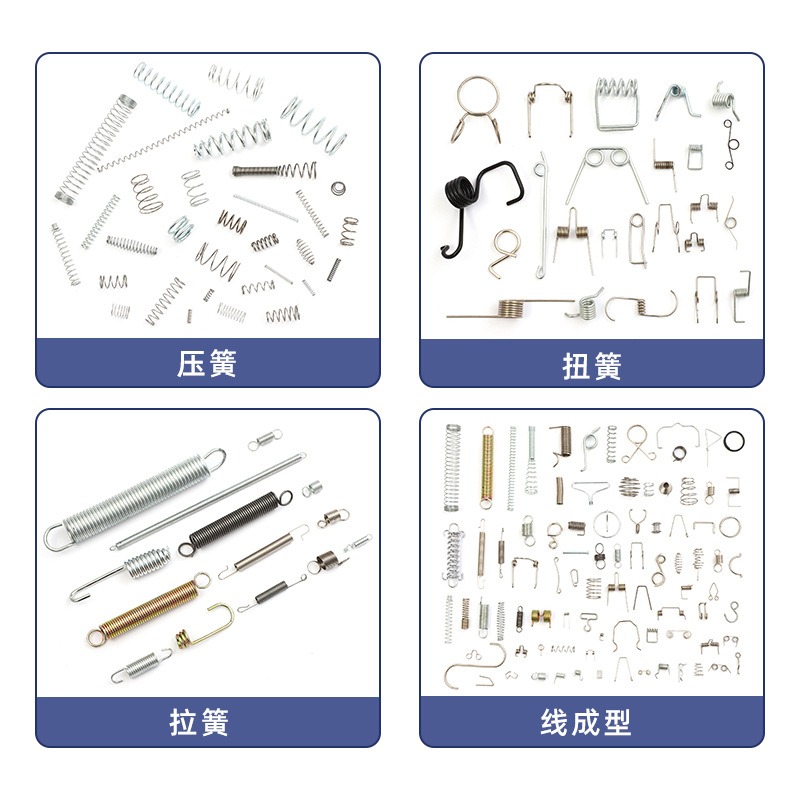 压簧

扭簧

拉簧

线成型