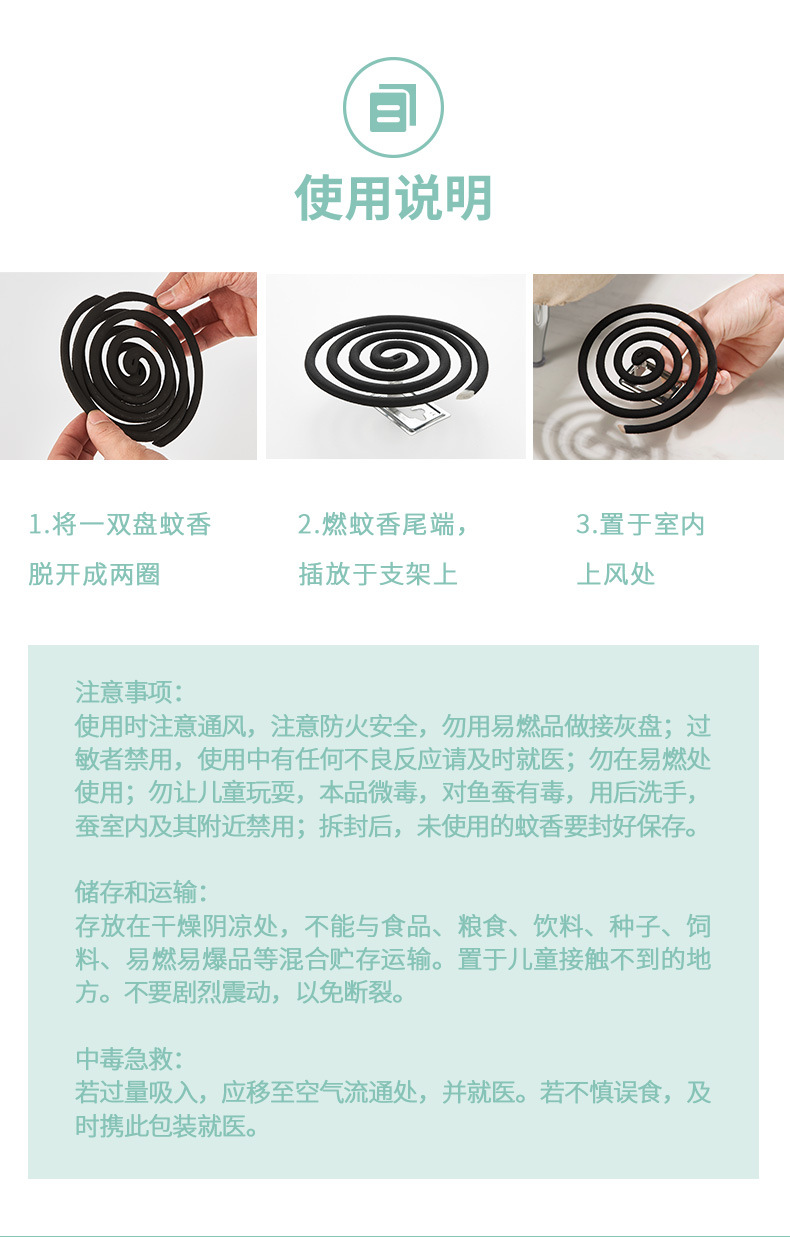 使用说明

1.将一双盘蚊香脱开成两圈

2.燃蚊香尾端，插放于支架上

3.置于室内上风处

注意事项：
使用时注意通风，注意防火安全，勿用易燃品做接灰盘；过敏者禁用，使用中有任何不良反应请及时就医；勿在易燃处使用；勿让儿童玩耍，本品微毒，对鱼蚕有毒，用后洗手，蚕室内及其附近禁用；拆封后，未使用的蚊香要封好保存。

储存和运输：
存放在干燥阴凉处，不能与食品、粮食、饮料、种子、饲料、易燃易爆品等混合贮存运输。置于儿童接触不到的地方。不要剧烈震动，以免断裂。

中毒急救：
若过量吸入，应移至空气流通处，并就医。若不慎误食，及时携此包装就医。